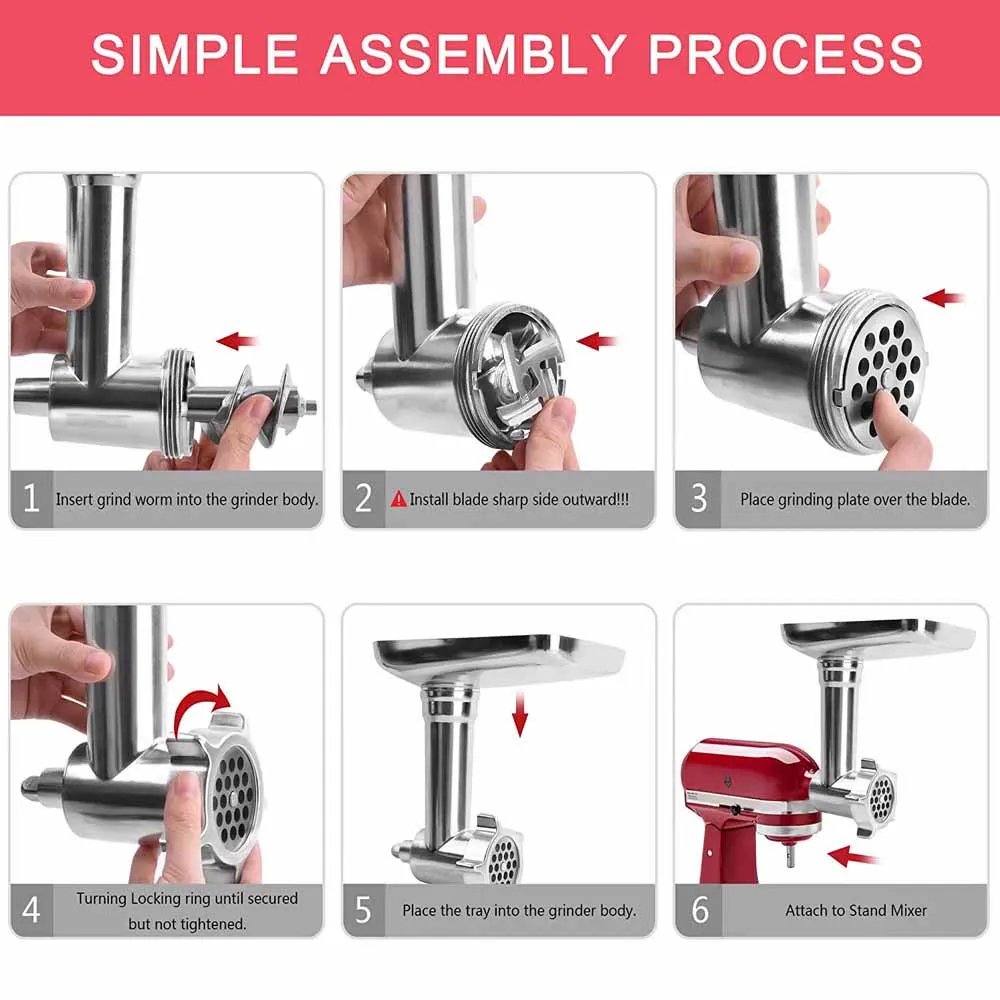 SIMPLE ASSEMBLY PROCESS

1 Insert grind worm into the grinder body.

2 Install blade sharp side outward!!!

3 Place grinding plate over the blade.

4 Turning Locking ring until secured but not tightened.

5 Place the tray into the grinder body.

6 Attach to Stand Mixer