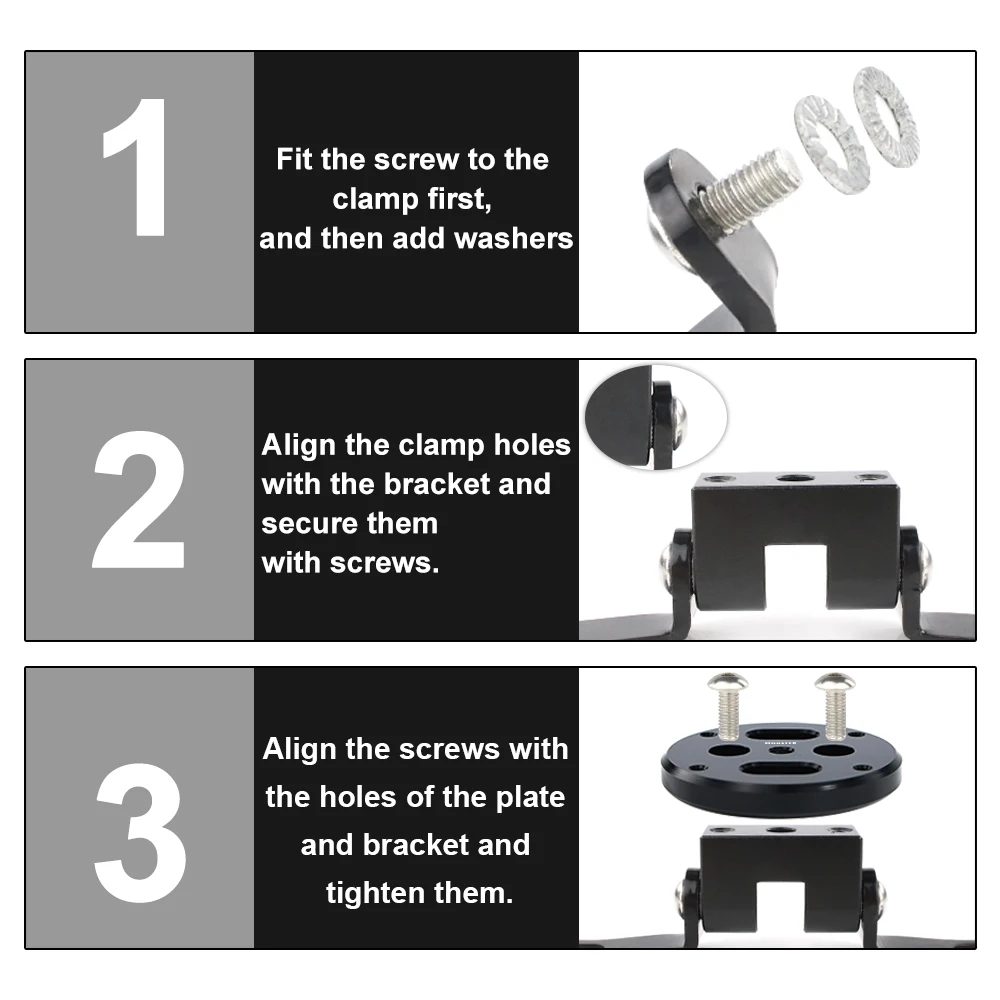 1

Fit the screw to the clamp first, and then add washers

2

Align the clamp holes with the bracket and secure them with screws.

3

Align the screws with the holes of the plate and bracket and tighten them.