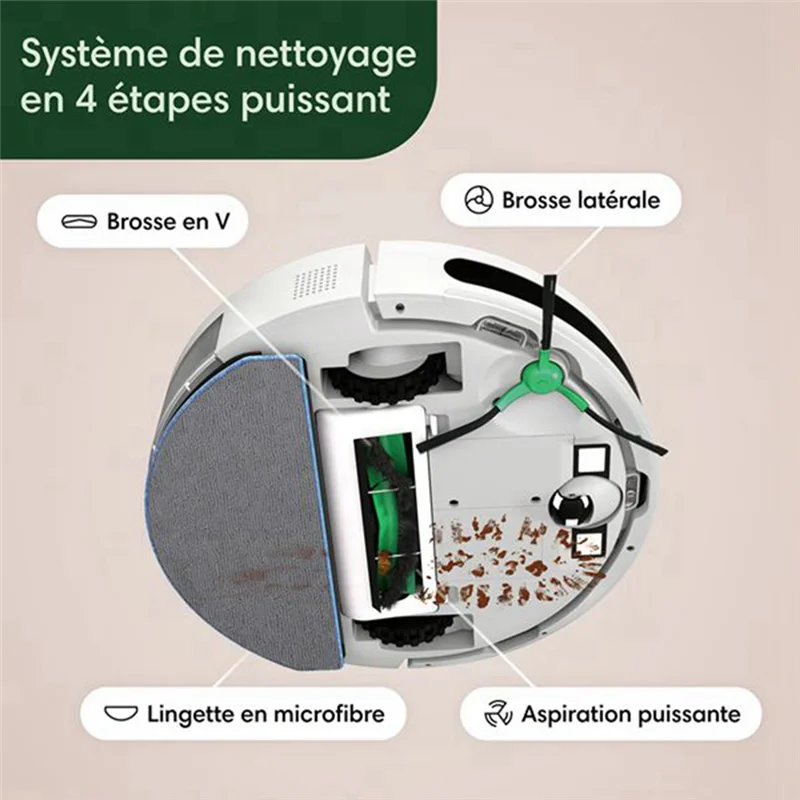 Système de nettoyage en 4 étapes puissant

Brosse en V

Brosse latérale

Lingette en microfibre

Aspiration puissante