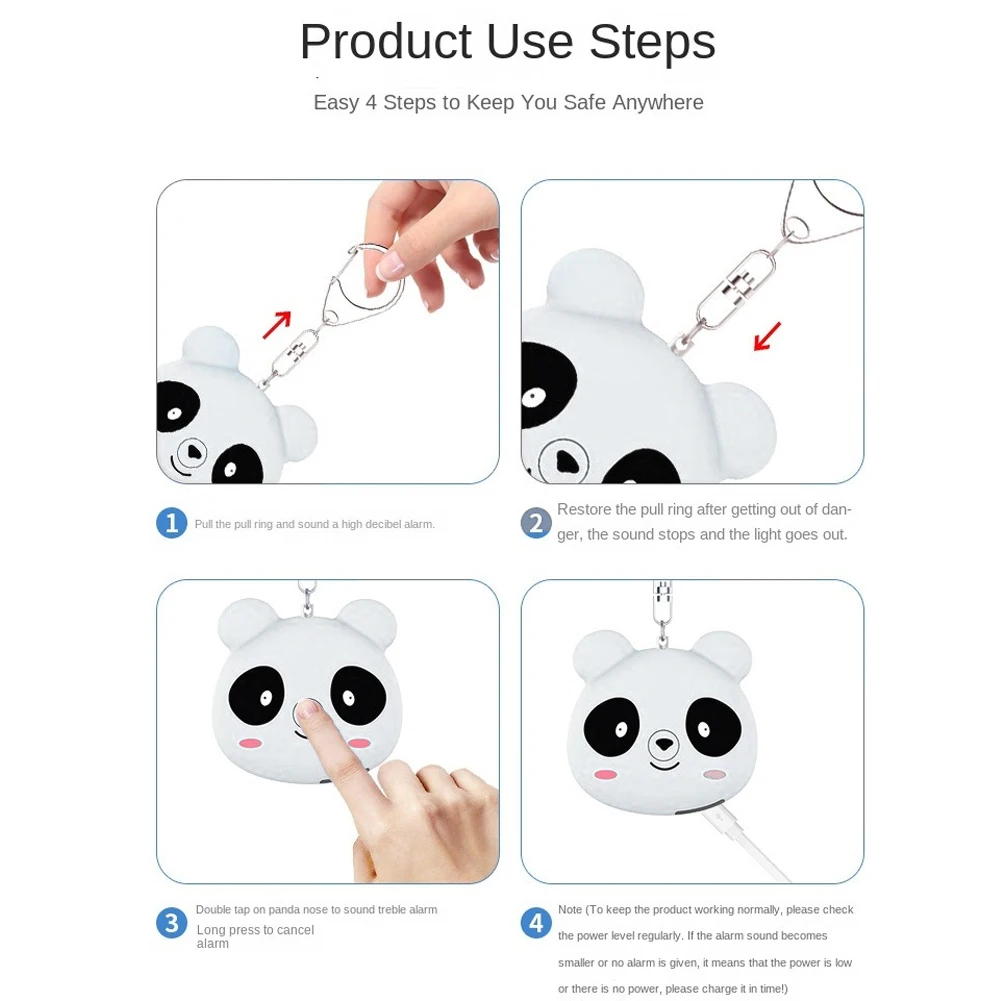 Product Use Steps

Easy 4 Steps to Keep You Safe Anywhere

1 Pull the pull ring and sound a high decibel alarm.

2 Restore the pull ring after getting out of danger, the sound stops and the light goes out.

3 Double tap on panda nose to sound treble alarm
Long press to cancel alarm

4 Note (To keep the product working normally, please check the power level regularly. If the alarm sound becomes smaller or no alarm is given, it means that the power is low or there is no power, please charge it in time!)