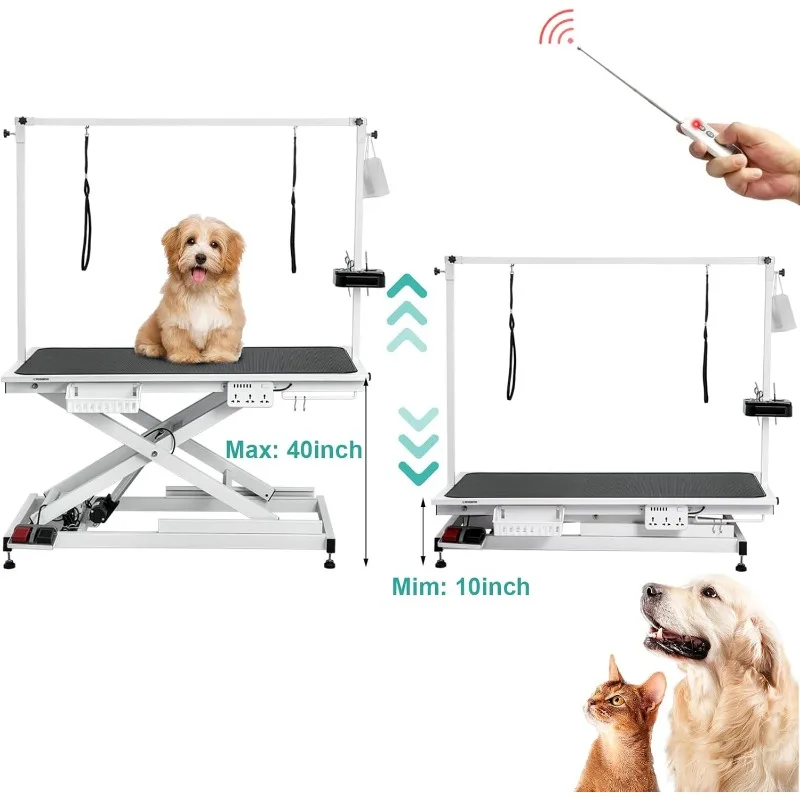 Max: 40inch

Mim: 10inch