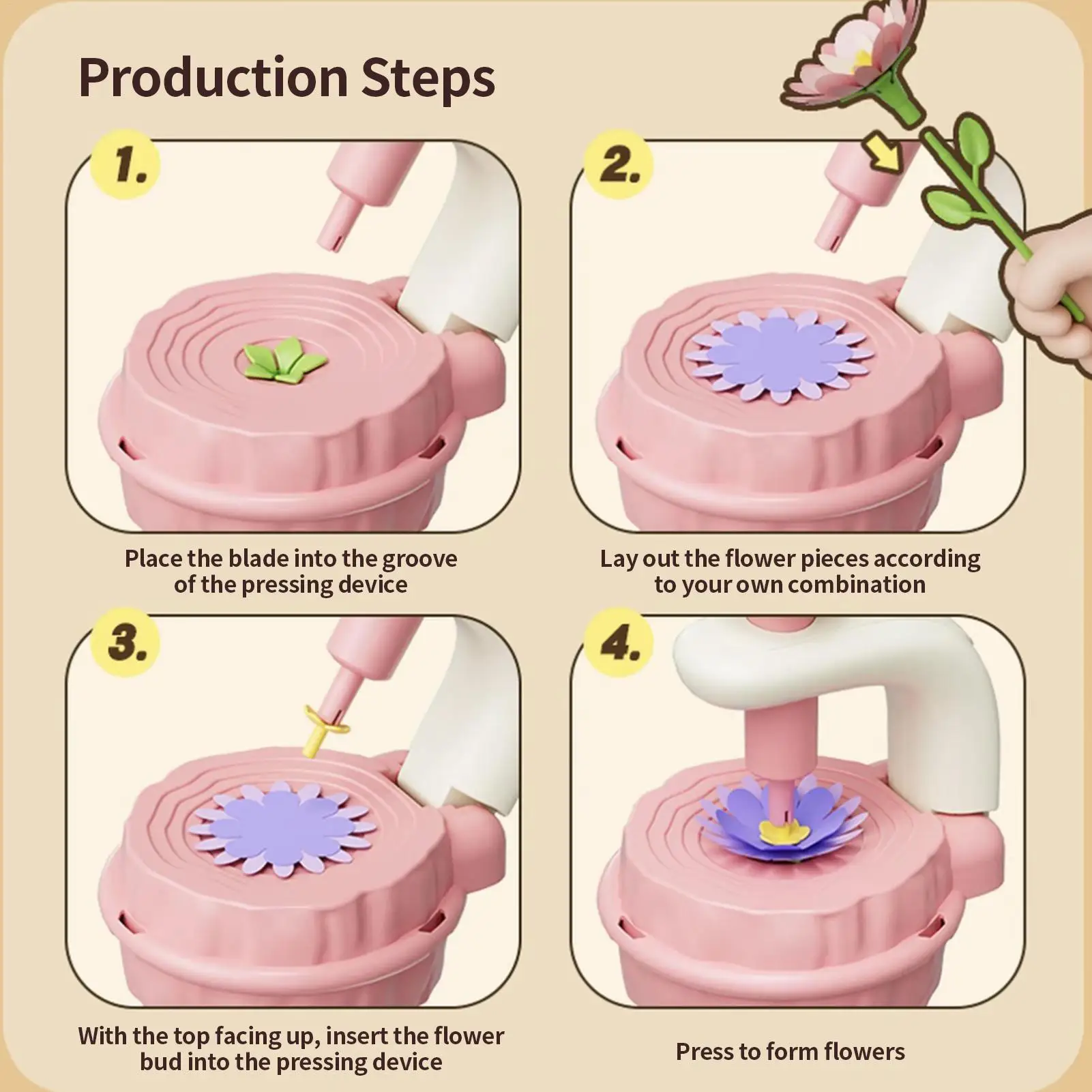 Production Steps

1.

Place the blade into the groove of the pressing device

2.

Lay out the flower pieces according to your own combination

3.

With the top facing up, insert the flower bud into the pressing device

4.

Press to form flowers