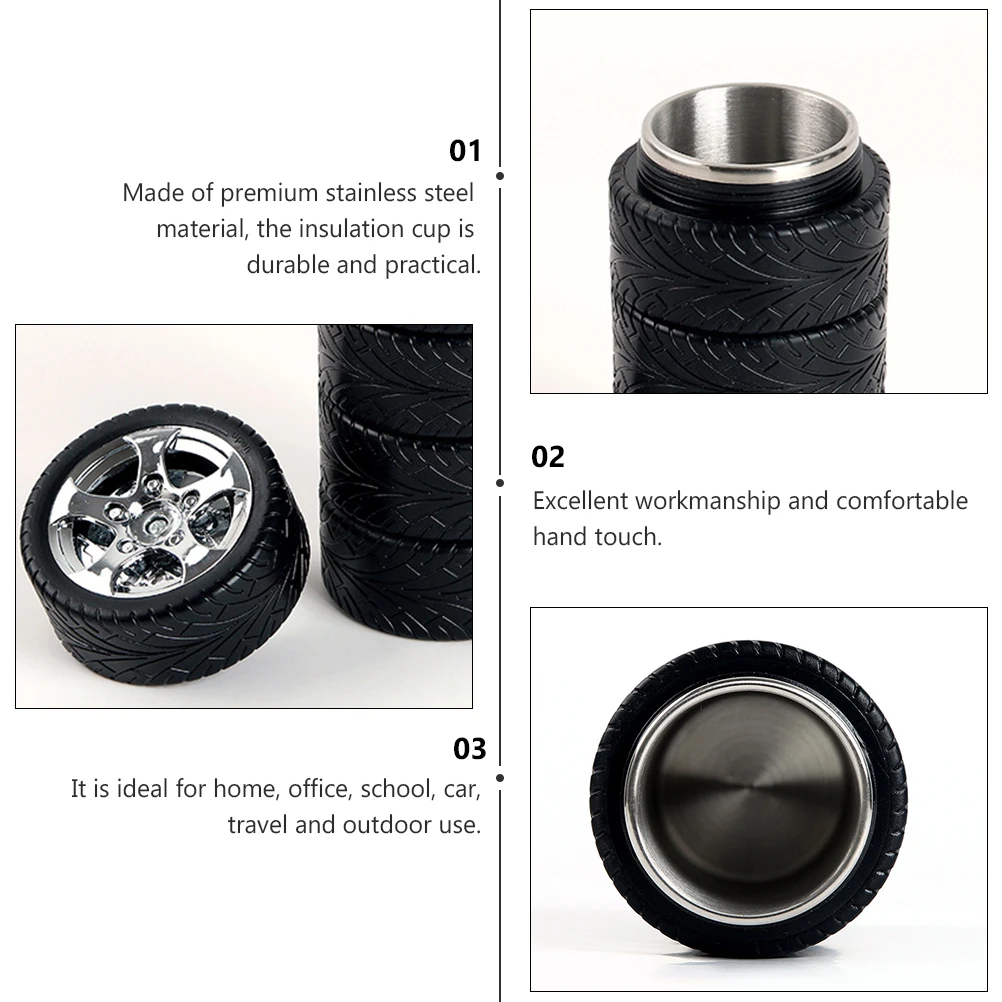 01
Made of premium stainless steel material, the insulation cup is durable and practical.

02
Excellent workmanship and comfortable hand touch.

03
It is ideal for home, office, school, car, travel and outdoor use.