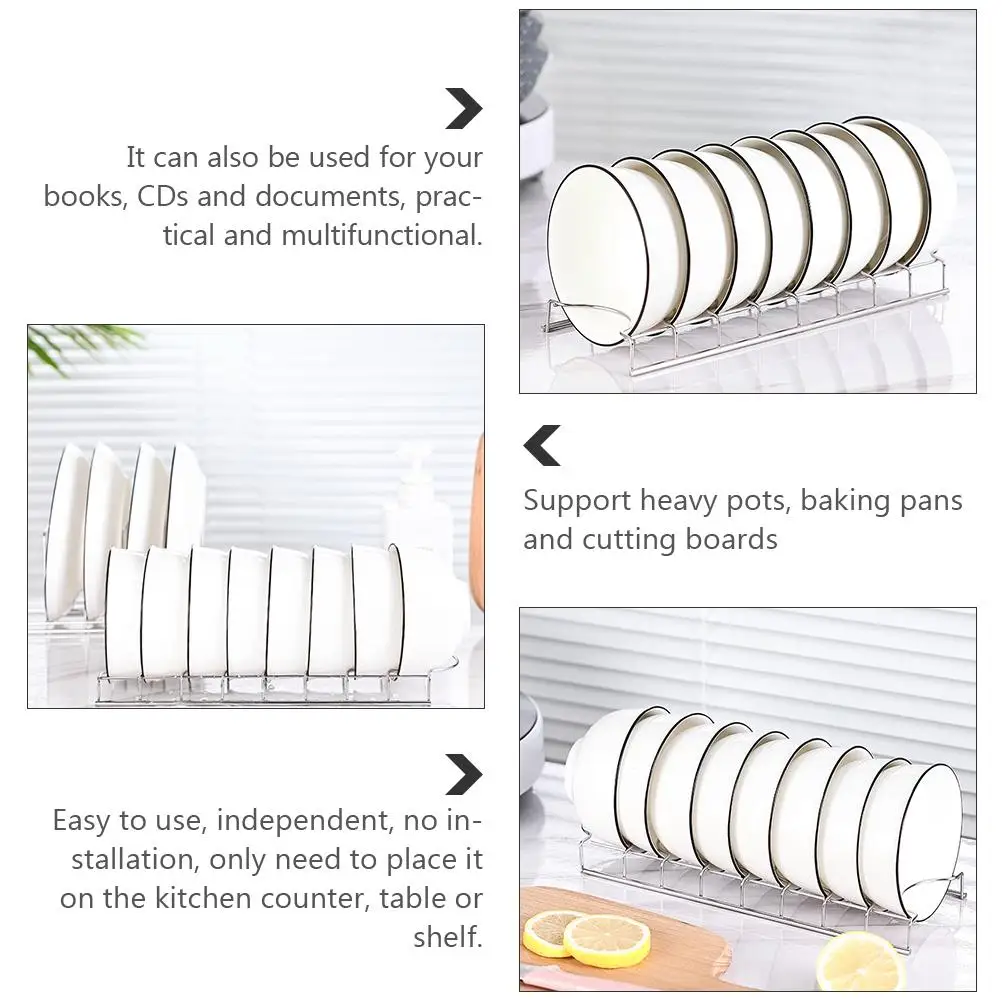 It can also be used for your books, CDs and documents, practical and multifunctional.

Support heavy pots, baking pans and cutting boards

Easy to use, independent, no installation, only need to place it on the kitchen counter, table or shelf.