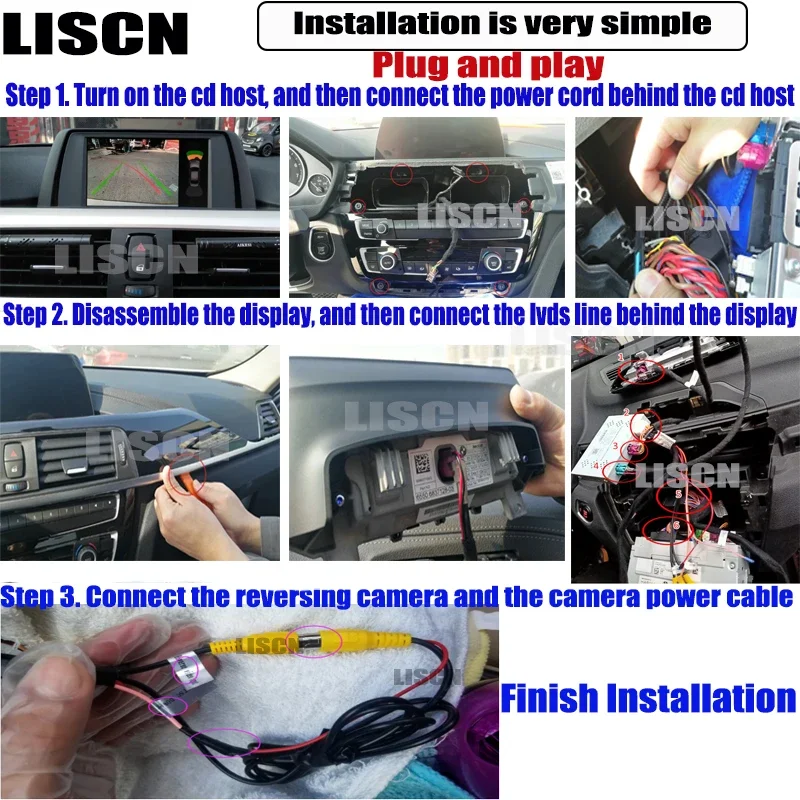 LISCN

Installation is very simple

Plug and play

Step 1. Turn on the cd host, and then connect the power cord behind the cd host

LISCN

LISCN

LISCN

Step 2. Disassemble the display, and then connect the lvds line behind the display

LISCN

LISCN

1
2
3
4
5
6
LISCN

Step 3. Connect the reversing camera and the camera power cable

LISCN

LISCN

Finish Installation