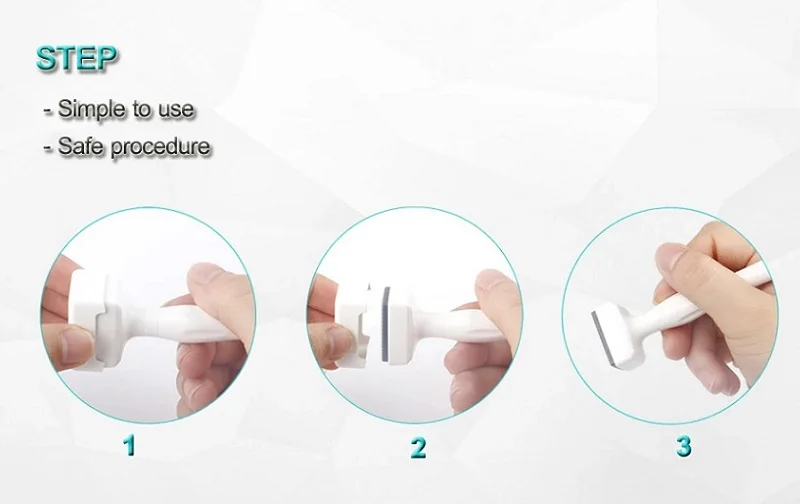 STEP

- Simple to use
- Safe procedure

1

2

3