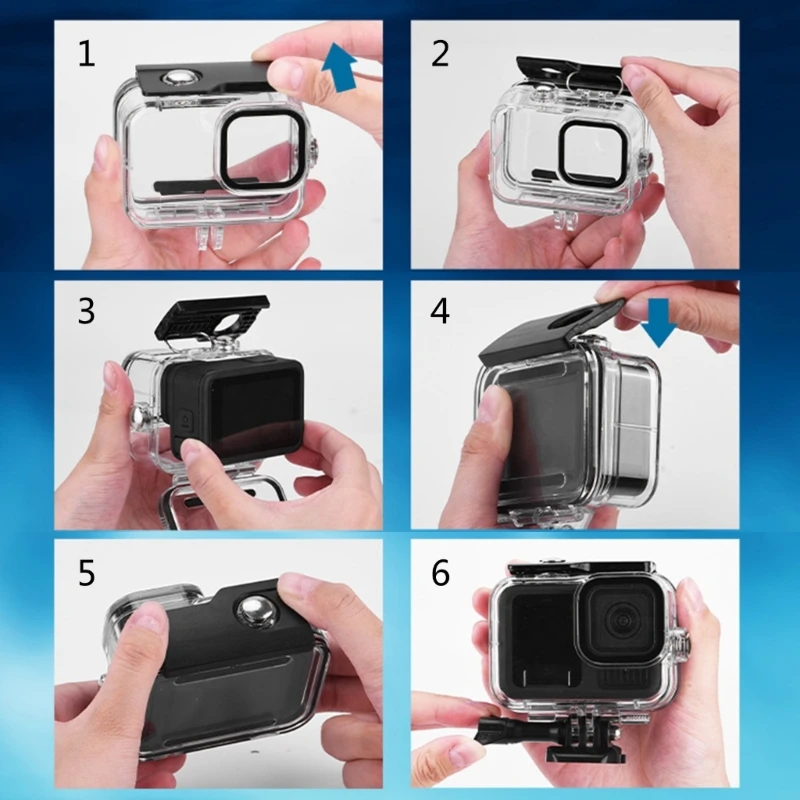 1

2

3

4

5

6