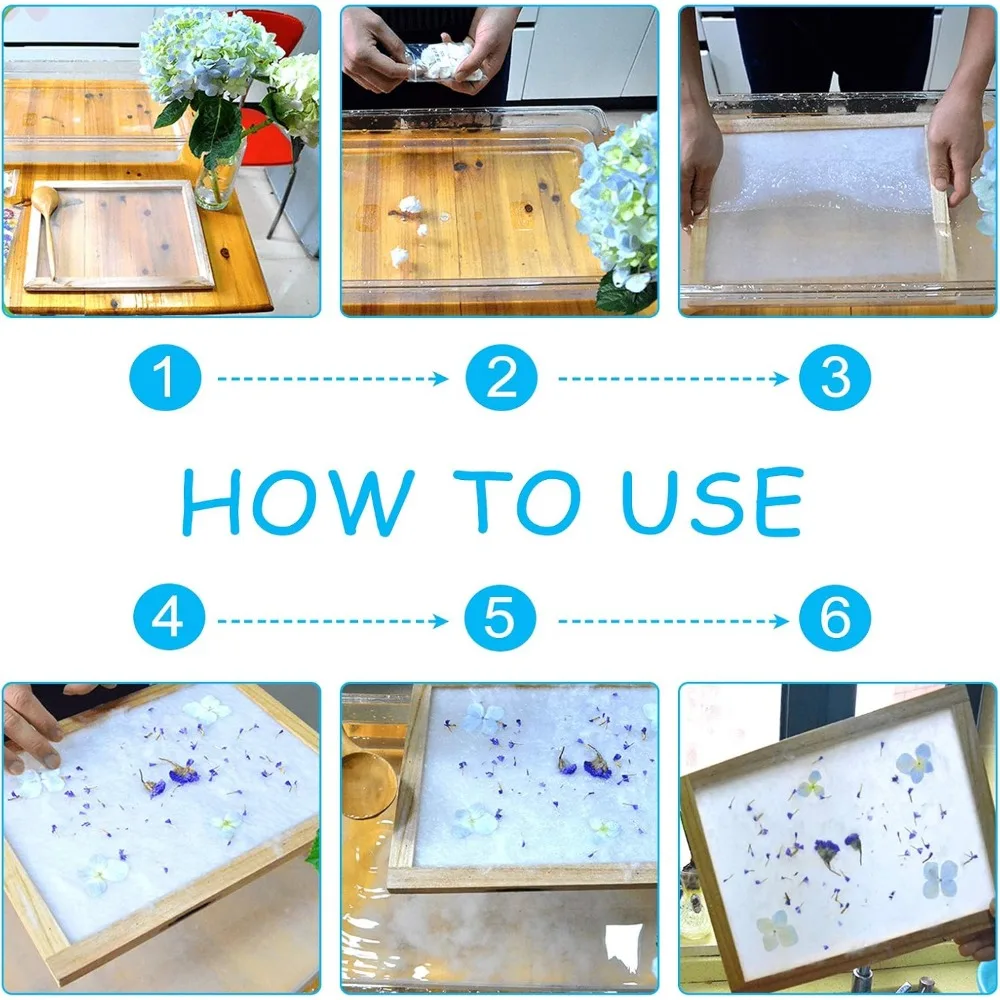 1
2
3
HOW TO USE
4
5
6