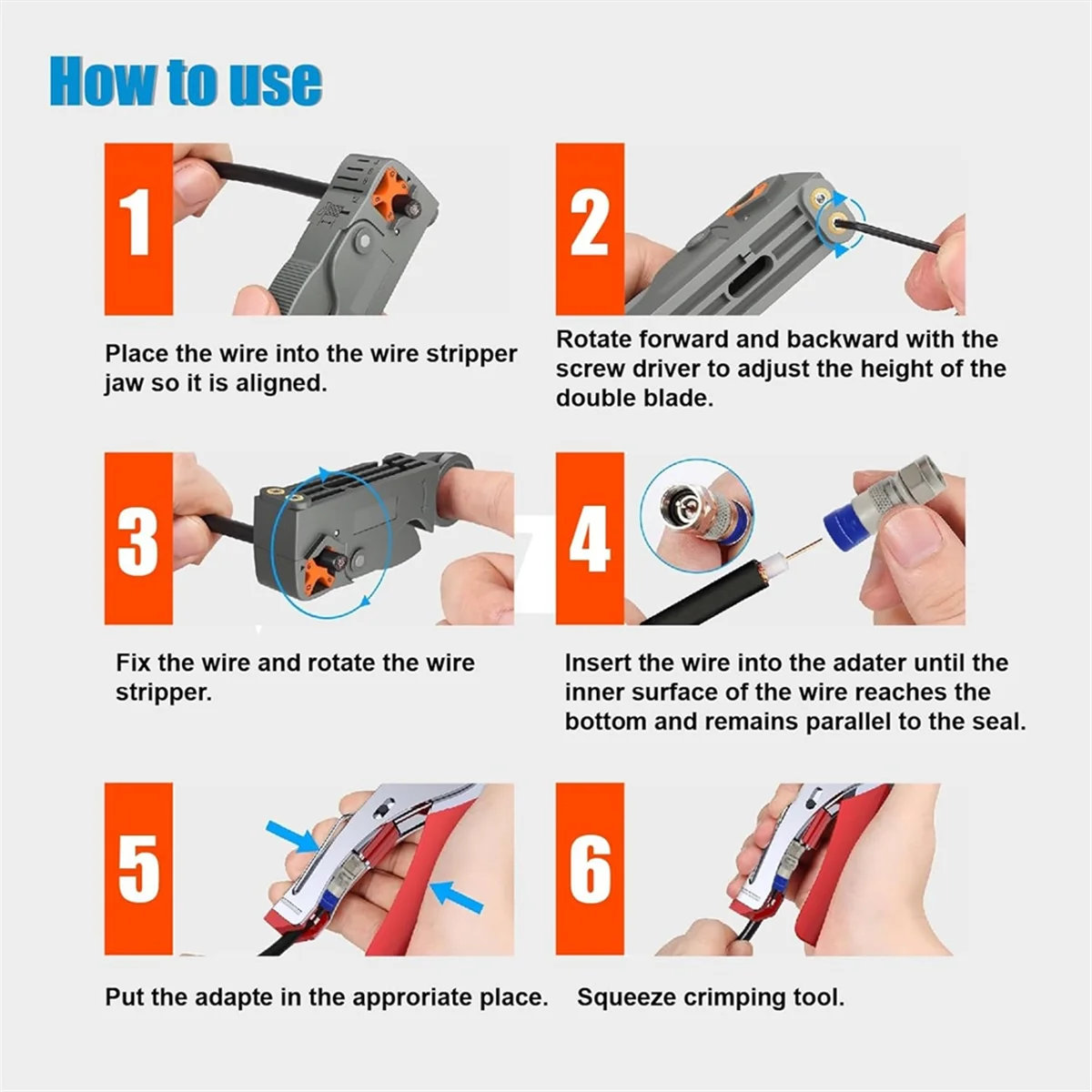 How to use

1

Place the wire into the wire stripper jaw so it is aligned.

2

Rotate forward and backward with the screw driver to adjust the height of the double blade.

3

Fix the wire and rotate the wire stripper.

4

Insert the wire into the adater until the inner surface of the wire reaches the bottom and remains parallel to the seal.

5

Put the adapte in the approriate place.

6

Squeeze crimping tool.