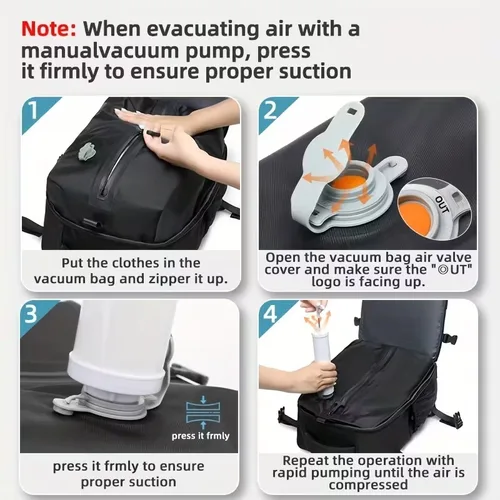 Note: When evacuating air with a manualvacuum pump, press it firmly to ensure proper suction

1

Put the clothes in the vacuum bag and zipper it up.

2

OUT

Open the vacuum bag air valve cover and make sure the "◎UT" logo is facing up.

3

press it frmly

press it frmly to ensure proper suction

4

Repeat the operation with rapid pumping until the air is compressed