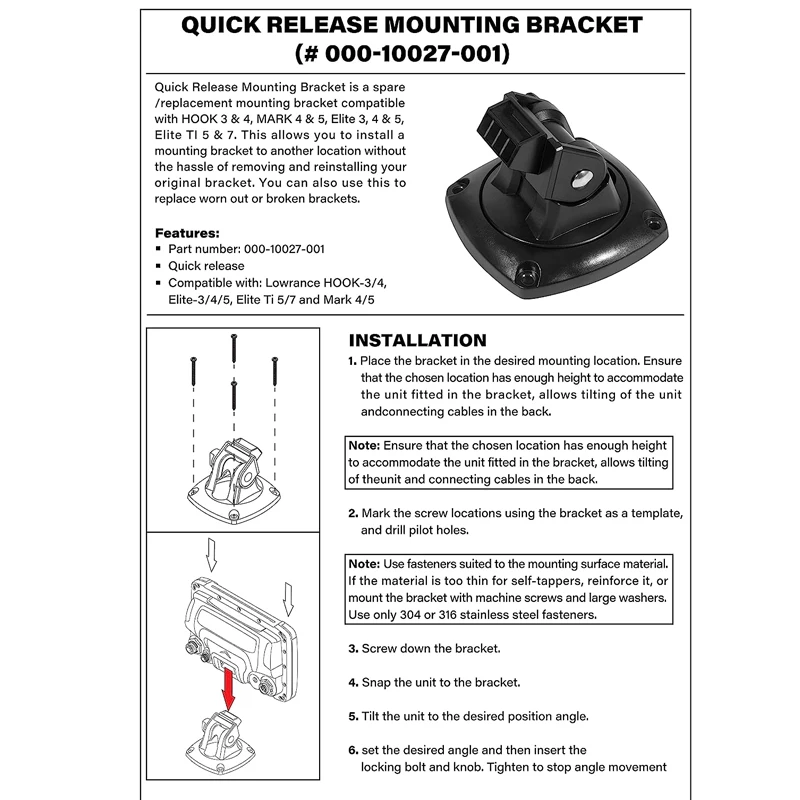 QUICK RELEASE MOUNTING BRACKET
(# 000-10027-001)

Quick Release Mounting Bracket is a spare /replacement mounting bracket compatible with HOOK 3 & 4, MARK 4 & 5, Elite 3, 4 & 5, Elite TI 5 & 7. This allows you to install a mounting bracket to another location without the hassle of removing and reinstalling your original bracket. You can also use this to replace worn out or broken brackets.

Features:
▪ Part number: 000-10027-001
▪ Quick release
▪ Compatible with: Lowrance HOOK-3/4, Elite-3/4/5, Elite Ti 5/7 and Mark 4/5

INSTALLATION
1. Place the bracket in the desired mounting location. Ensure that the chosen location has enough height to accommodate the unit fitted in the bracket, allows tilting of the unit andconnecting cables in the back.

Note: Ensure that the chosen location has enough height to accommodate the unit fitted in the bracket, allows tilting of theunit and connecting cables in the back.

2. Mark the screw locations using the bracket as a template, and drill pilot holes.

Note: Use fasteners suited to the mounting surface material. If the material is too thin for self-tappers, reinforce it, or mount the bracket with machine screws and large washers. Use only 304 or 316 stainless steel fasteners.

3. Screw down the bracket.

4. Snap the unit to the bracket.

5. Tilt the unit to the desired position angle.

6. set the desired angle and then insert the locking bolt and knob. Tighten to stop angle movement