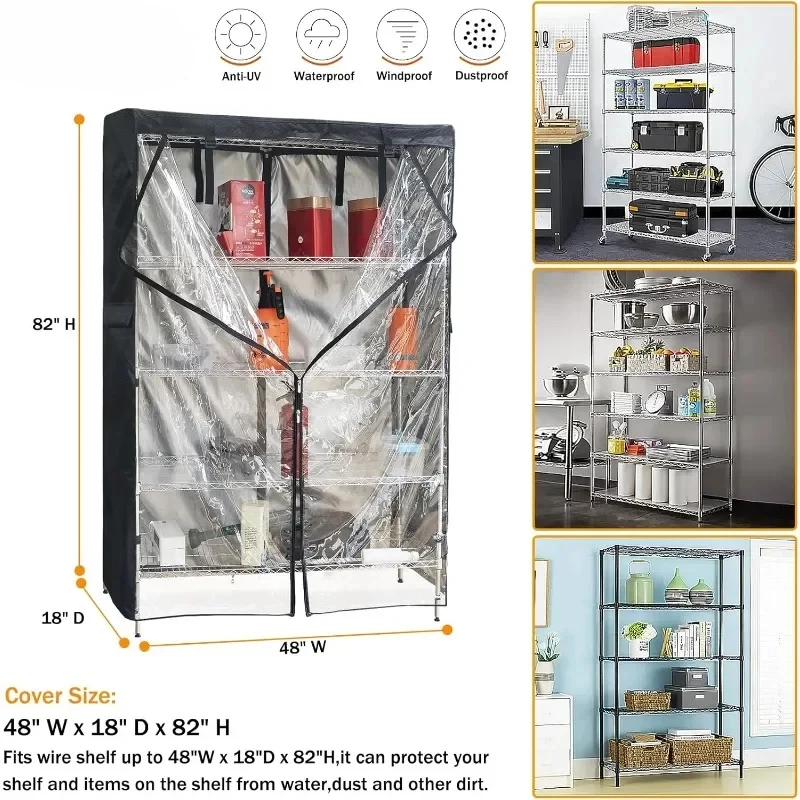 Anti-UV
Waterproof
Windproof
Dustproof

82" H

18" D

48" W

Cover Size:
48" W x 18" D x 82" H
Fits wire shelf up to 48"W x 18"D x 82"H,it can protect your shelf and items on the shelf from water,dust and other dirt.