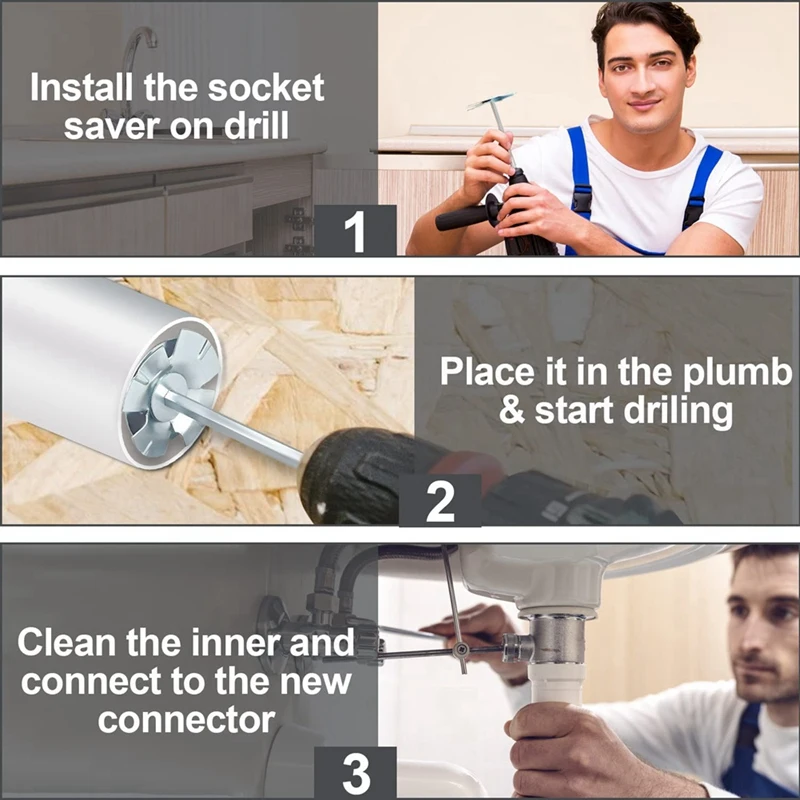 Install the socket saver on drill

1

Place it in the plumb & start driling

2

Clean the inner and connect to the new connector

3