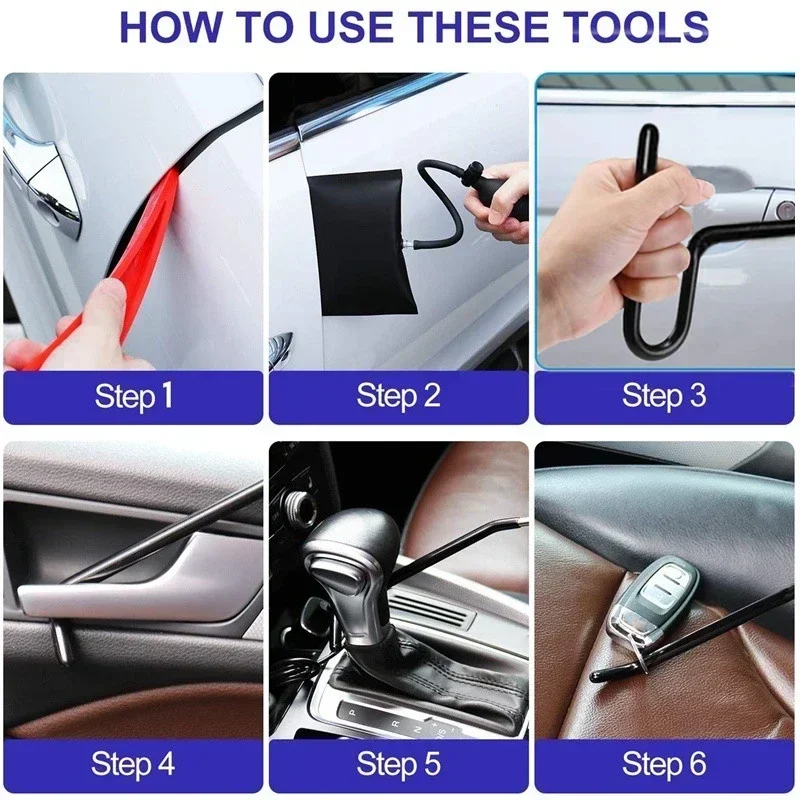 HOW TO USE THESE TOOLS

Step 1

Step 2

Step 3

Step 4

Step 5

Step 6