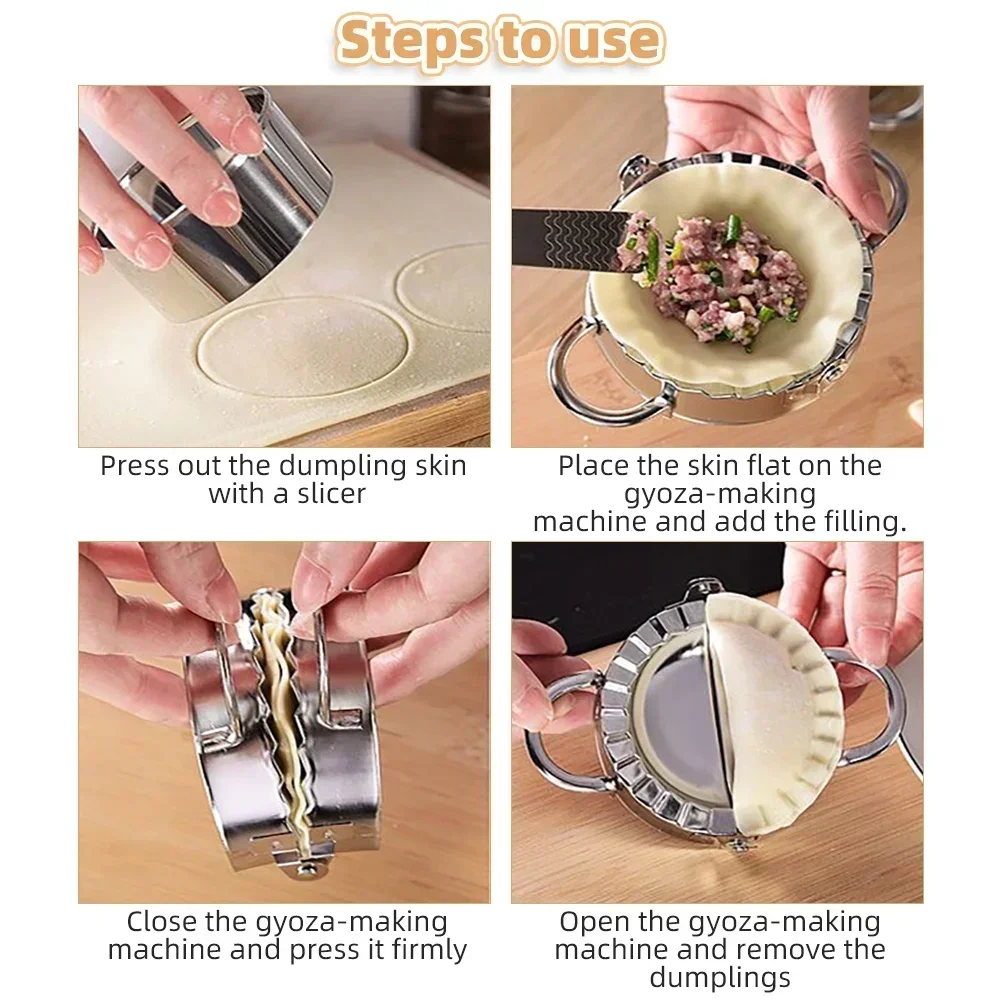 Steps to use

Press out the dumpling skin with a slicer

Place the skin flat on the gyoza-making machine and add the filling.

Close the gyoza-making machine and press it firmly

Open the gyoza-making machine and remove the dumplings