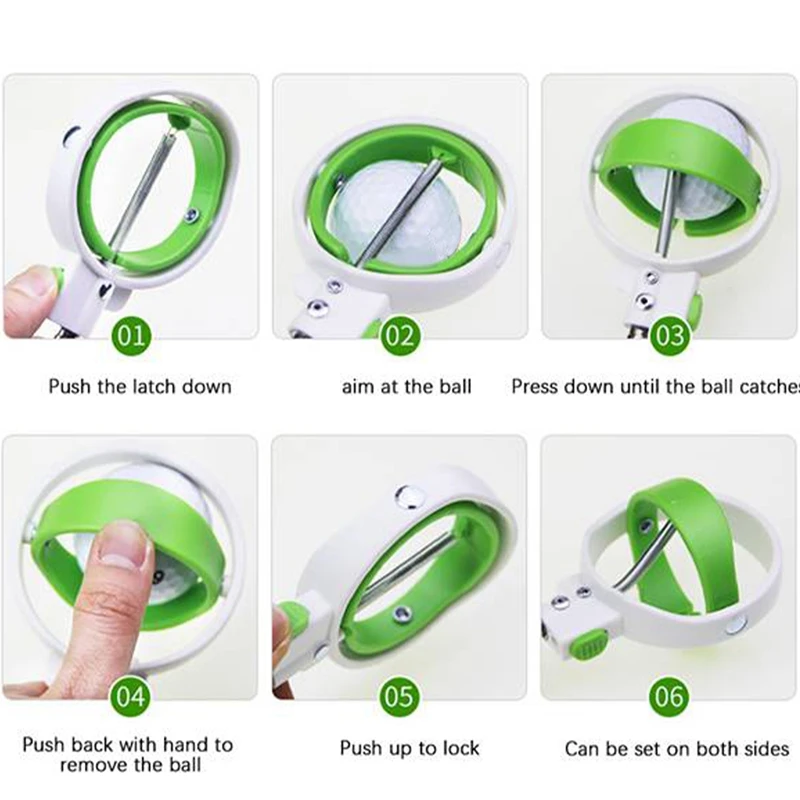 01

Push the latch down

02

aim at the ball

03

Press down until the ball catches

04

Push back with hand to remove the ball

05

Push up to lock

06

Can be set on both sides