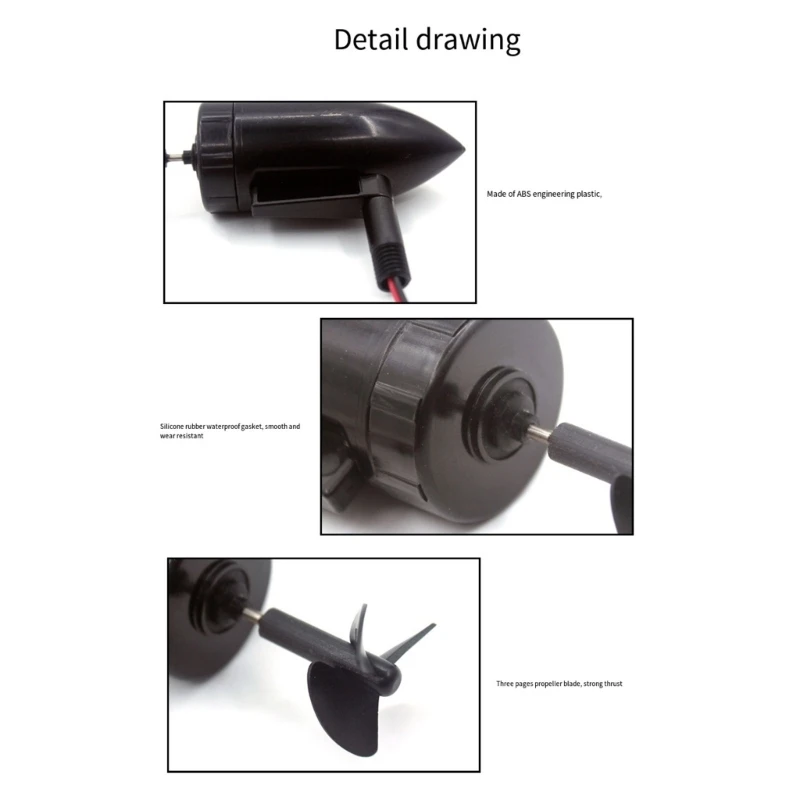 Detail drawing

Made of ABS engineering plastic,

Silicone rubber waterproof gasket, smooth and wear resistant

Three pages propeller blade, strong thrust