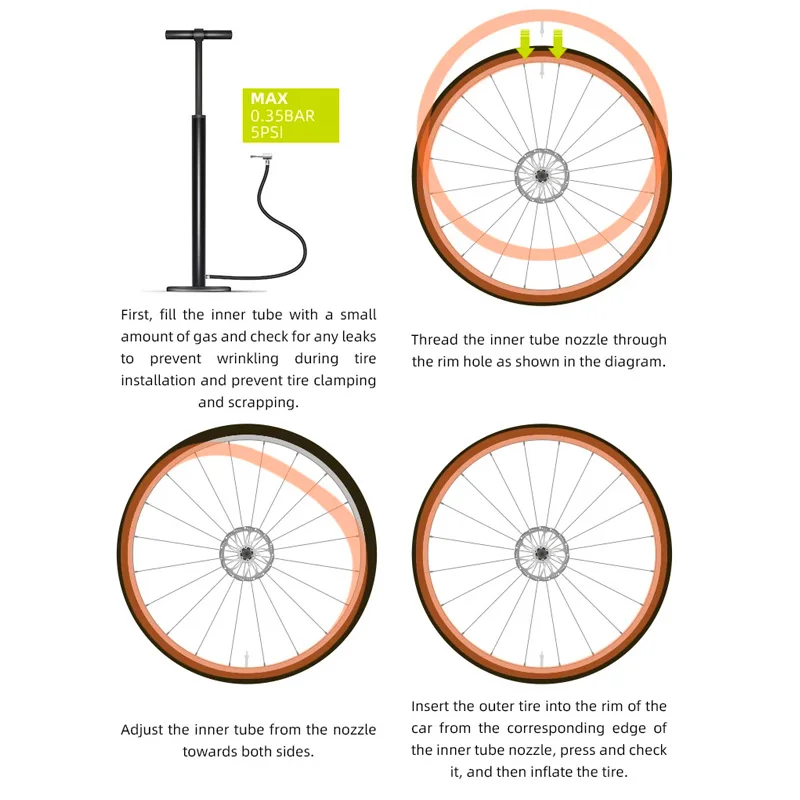 MAX
0.35BAR
5PSI

First, fill the inner tube with a small amount of gas and check for any leaks to prevent wrinkling during tire installation and prevent tire clamping and scrapping.

Thread the inner tube nozzle through the rim hole as shown in the diagram.

Adjust the inner tube from the nozzle towards both sides.

Insert the outer tire into the rim of the car from the corresponding edge of the inner tube nozzle, press and check it, and then inflate the tire.