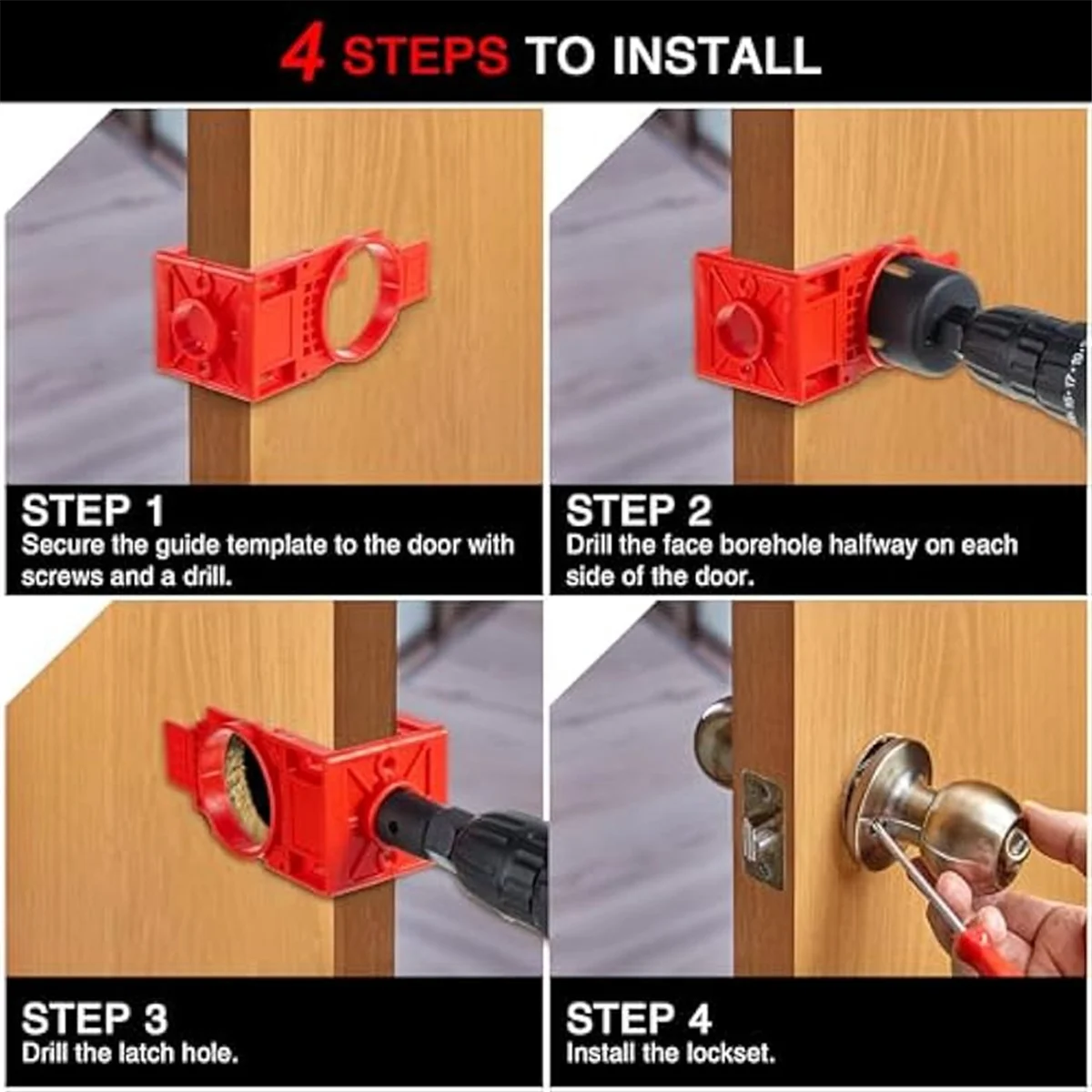 4 STEPS TO INSTALL

STEP 1
Secure the guide template to the door with screws and a drill.

STEP 2
Drill the face borehole halfway on each side of the door.

STEP 3
Drill the latch hole.

STEP 4
Install the lockset.