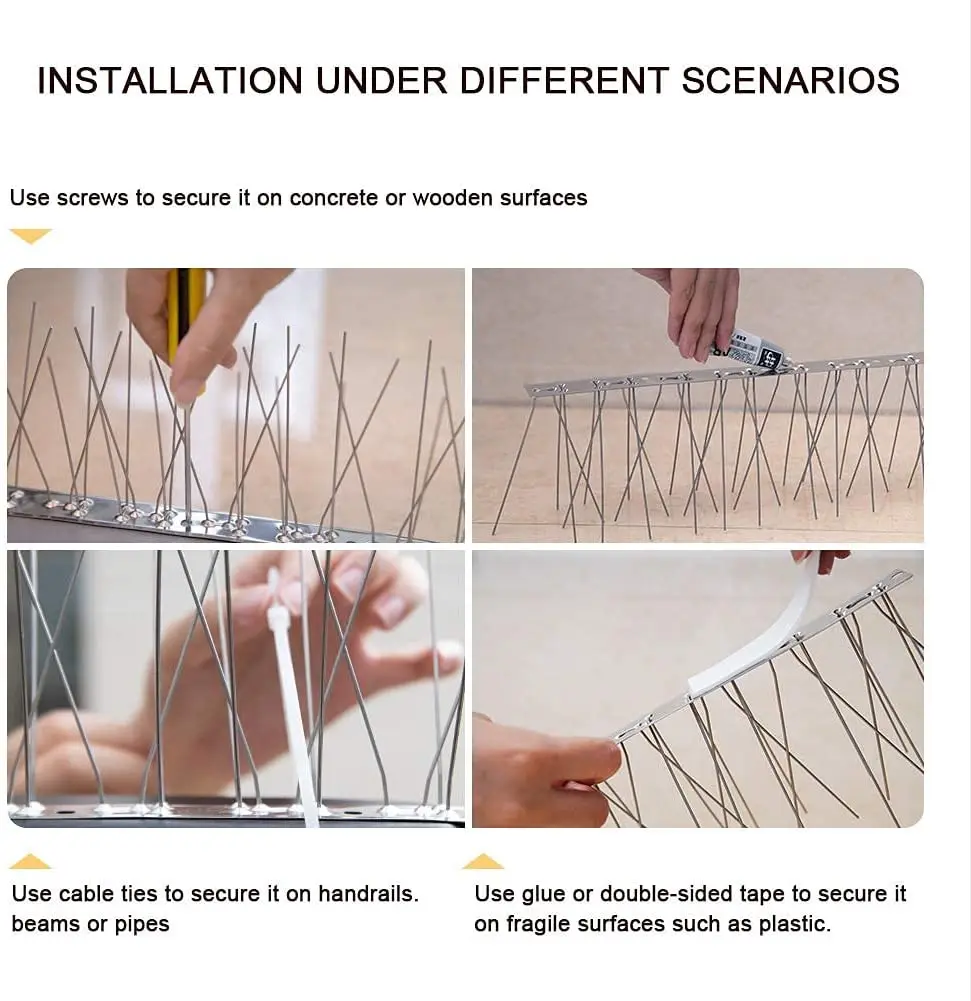 INSTALLATION UNDER DIFFERENT SCENARIOS

Use screws to secure it on concrete or wooden surfaces

Use cable ties to secure it on handrails. beams or pipes

Use glue or double-sided tape to secure it on fragile surfaces such as plastic.