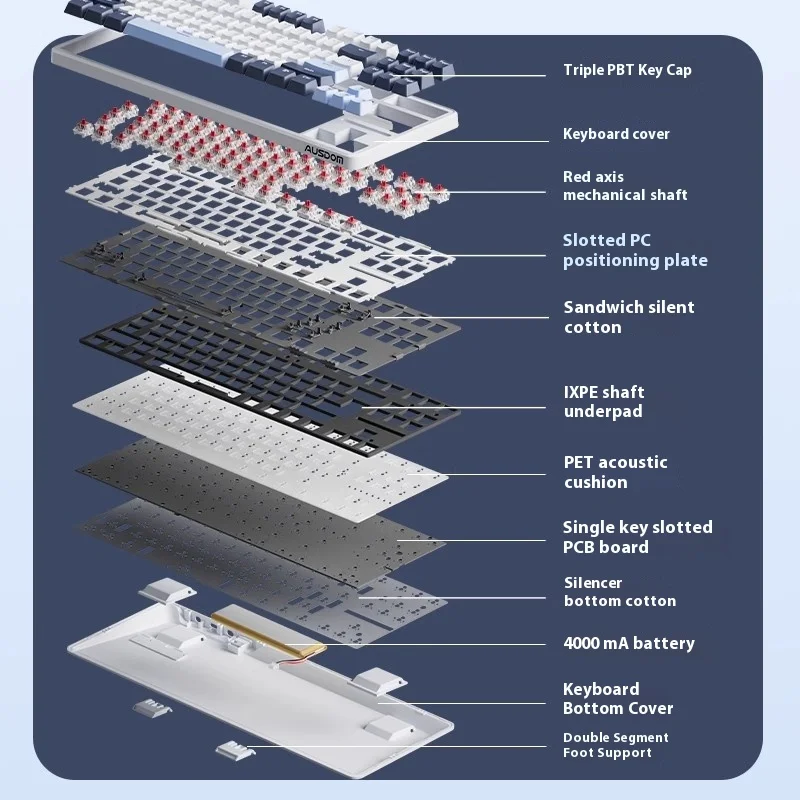 AUSDOM

Triple PBT Key Cap

Keyboard cover

Red axis mechanical shaft

Slotted PC positioning plate

Sandwich silent cotton

IXPE shaft underpad

PET acoustic cushion

Single key slotted PCB board

Silencer bottom cotton

4000 mA battery

Keyboard Bottom Cover

Double Segment Foot Support