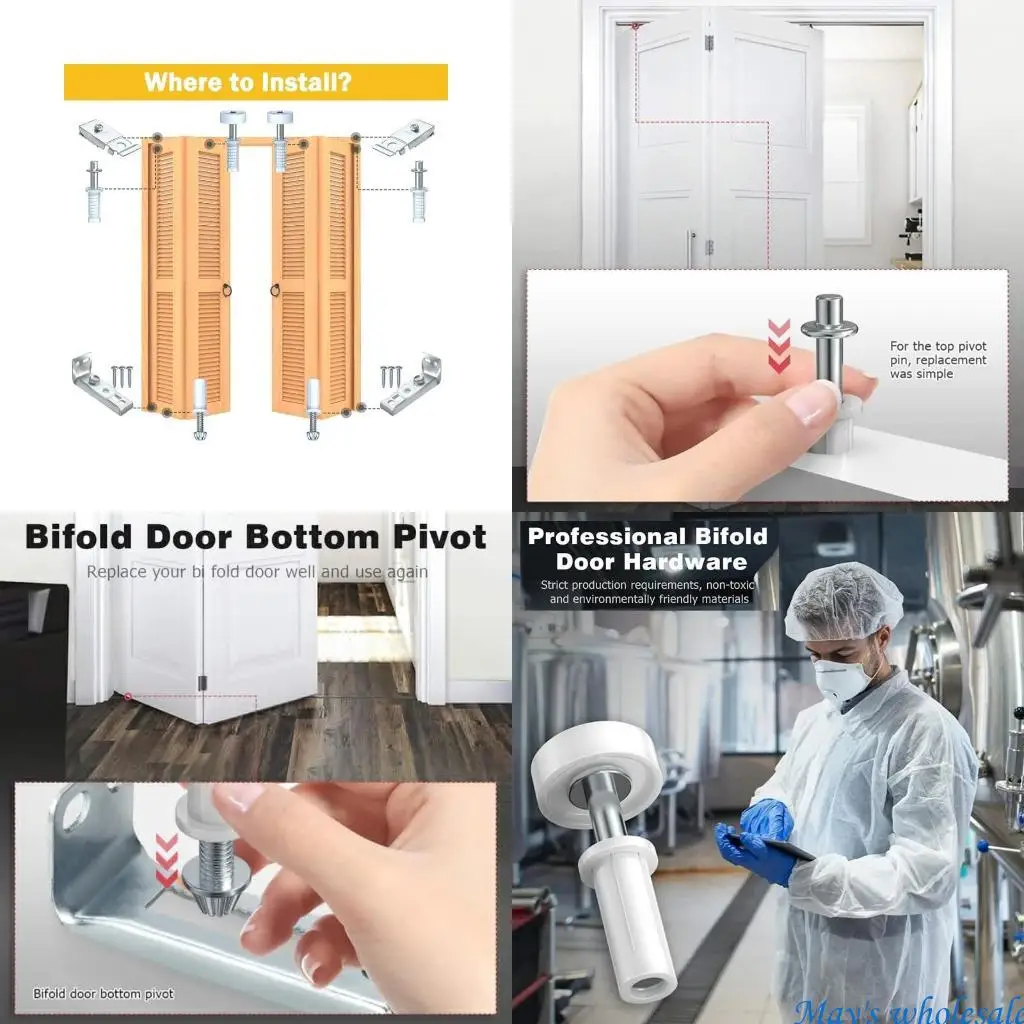 Where to Install?

For the top pivot pin, replacement was simple

Bifold Door Bottom Pivot

Replace your bi fold door well and use again

Bifold door bottom pivot

Professional Bifold Door Hardware

Strict production requirements, non-toxic and environmentally friendly materials

May's wholesale