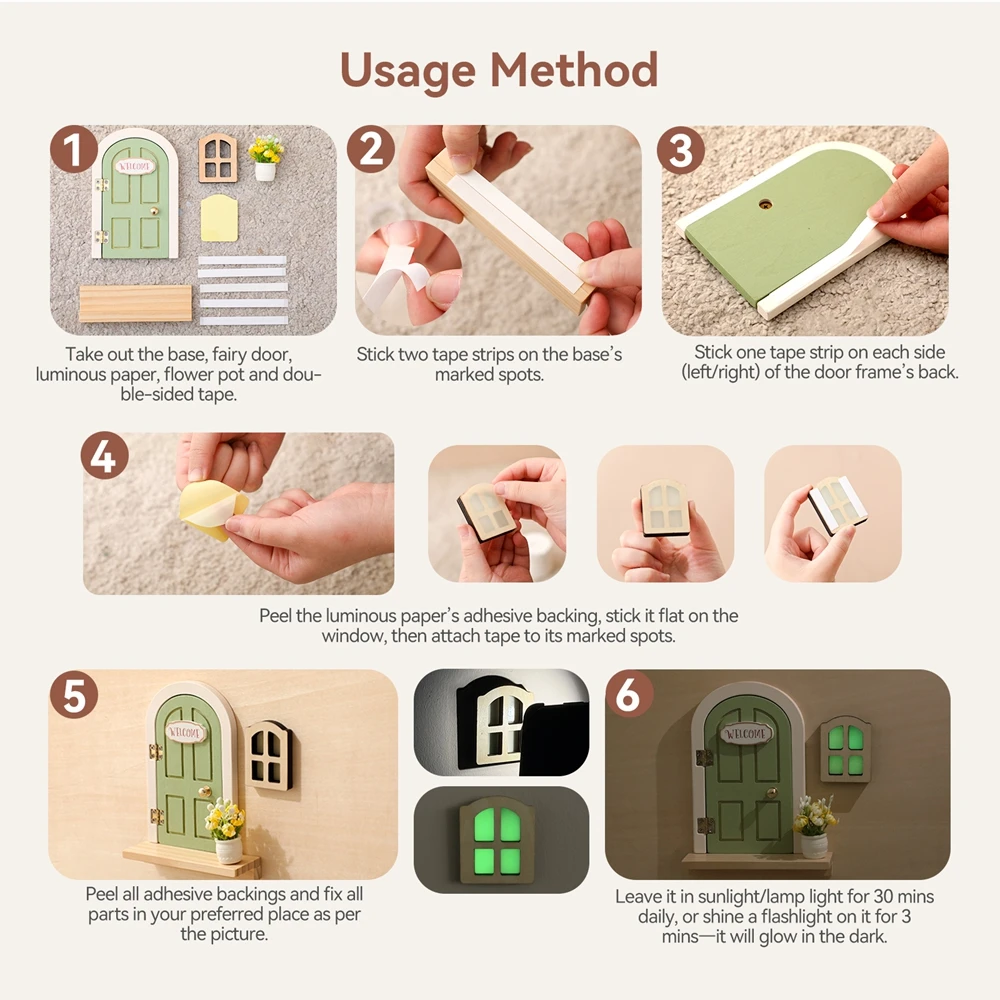 Usage Method

1

WELCOME

Take out the base, fairy door, luminous paper, flower pot and double-sided tape.

2

Stick two tape strips on the base's marked spots.

3

Stick one tape strip on each side (left/right) of the door frame's back.

4

Peel the luminous paper's adhesive backing, stick it flat on the window, then attach tape to its marked spots.

5

WELCOME

Peel all adhesive backings and fix all parts in your preferred place as per the picture.

6

WELCOME

Leave it in sunlight/lamp light for 30 mins daily, or shine a flashlight on it for 3 mins—it will glow in the dark.