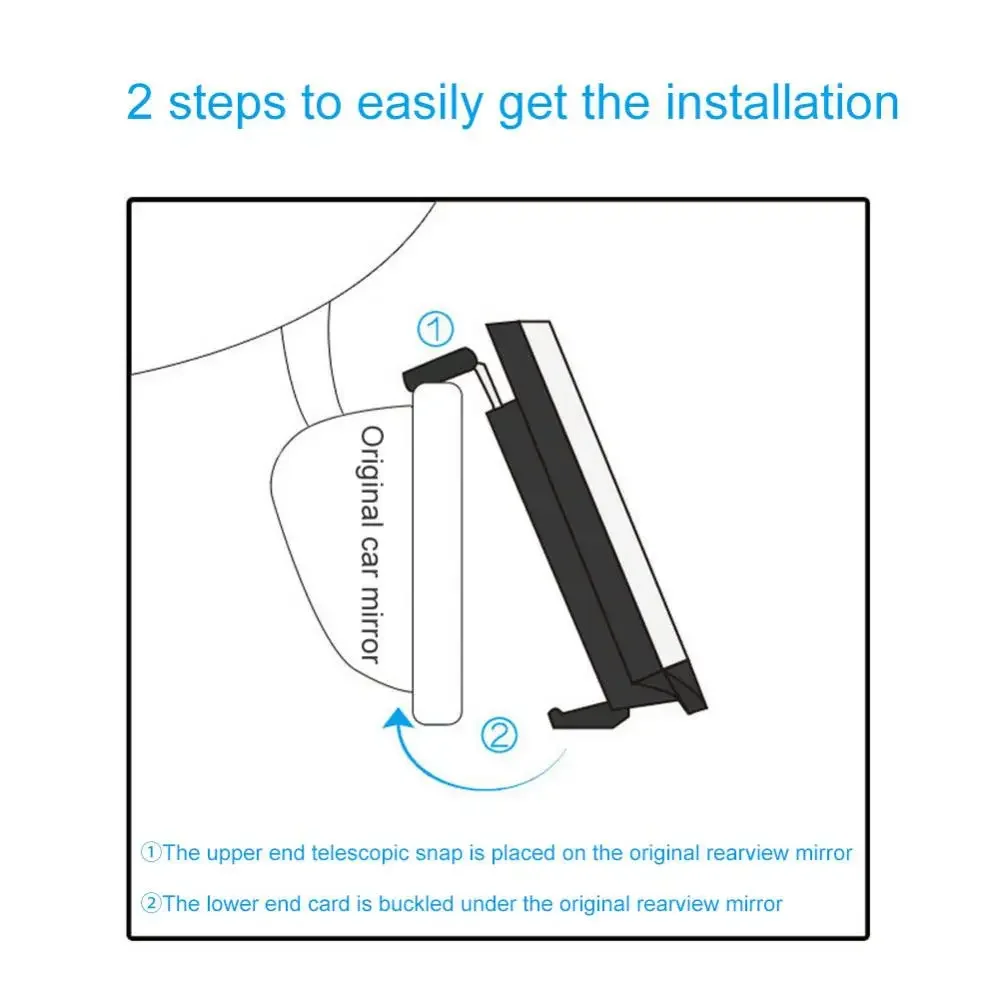 2 steps to easily get the installation

①

Original car mirror

②

①The upper end telescopic snap is placed on the original rearview mirror

②The lower end card is buckled under the original rearview mirror