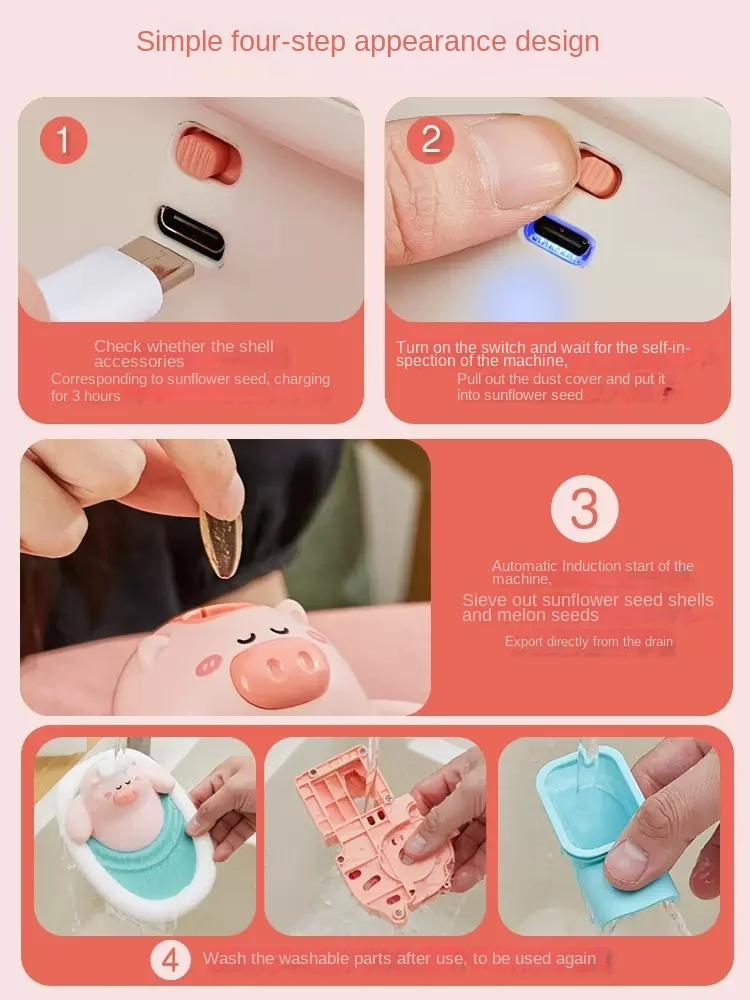 Simple four-step appearance design

1

Check whether the shell accessories
Corresponding to sunflower seed, charging for 3 hours

2

Turn on the switch and wait for the self-inspection of the machine,
Pull out the dust cover and put it into sunflower seed

3

Automatic Induction start of the machine,
Sieve out sunflower seed shells and melon seeds
Export directly from the drain

4 Wash the washable parts after use, to be used again