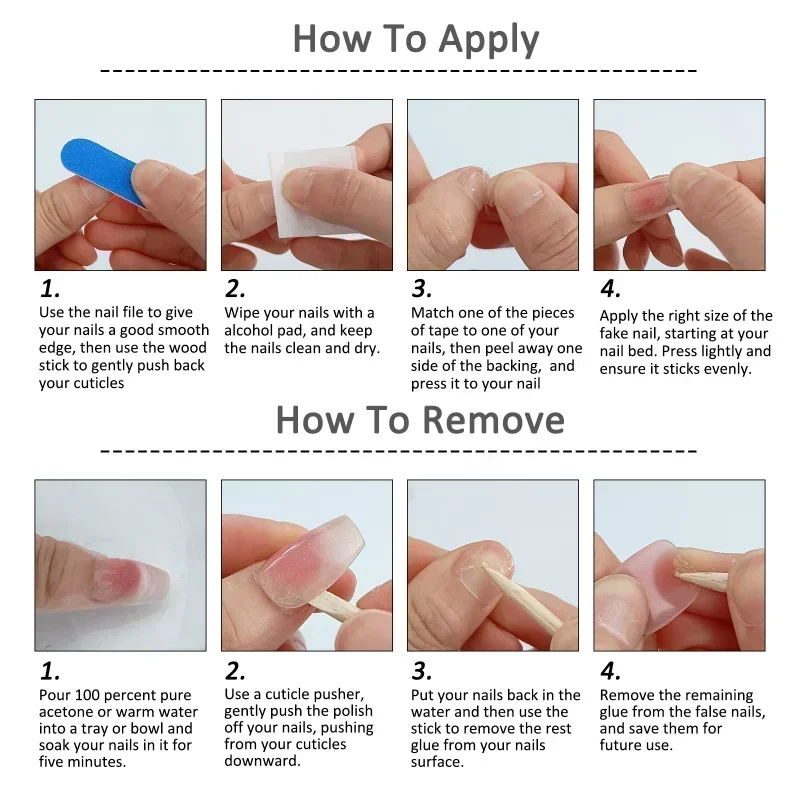 How To Apply

1.
Use the nail file to give your nails a good smooth edge, then use the wood stick to gently push back your cuticles

2.
Wipe your nails with a alcohol pad, and keep the nails clean and dry.

3.
Match one of the pieces of tape to one of your nails, then peel away one side of the backing, and press it to your nail

4.
Apply the right size of the fake nail, starting at your nail bed. Press lightly and ensure it sticks evenly.

How To Remove

1.
Pour 100 percent pure acetone or warm water into a tray or bowl and soak your nails in it for five minutes.

2.
Use a cuticle pusher, gently push the polish off your nails, pushing from your cuticles downward.

3.
Put your nails back in the water and then use the stick to remove the rest glue from your nails surface.

4.
Remove the remaining glue from the false nails, and save them for future use.