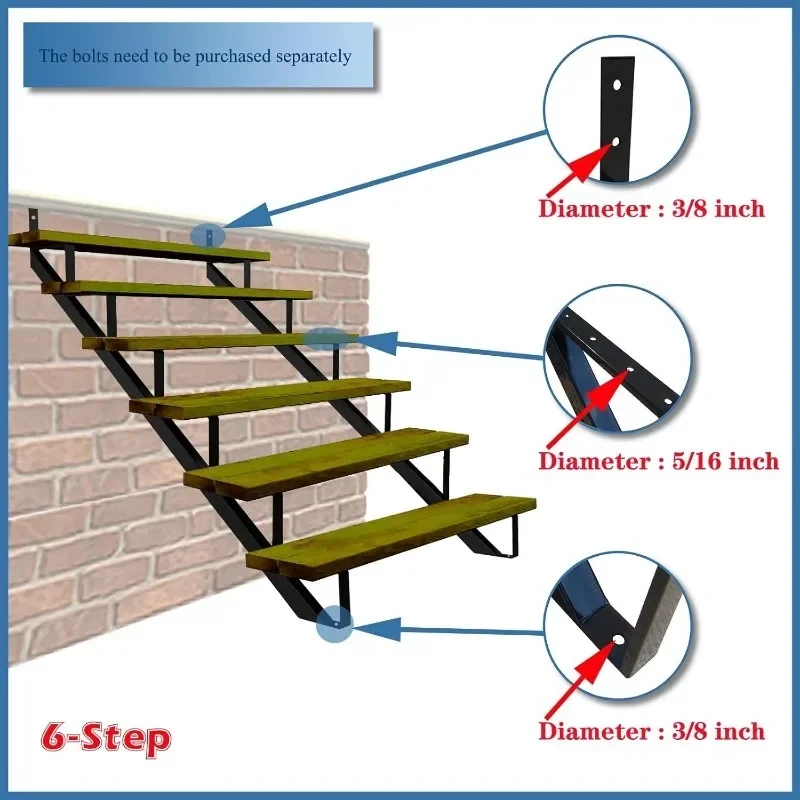 The bolts need to be purchased separately

Diameter : 3/8 inch

Diameter : 5/16 inch

Diameter : 3/8 inch

6-Step