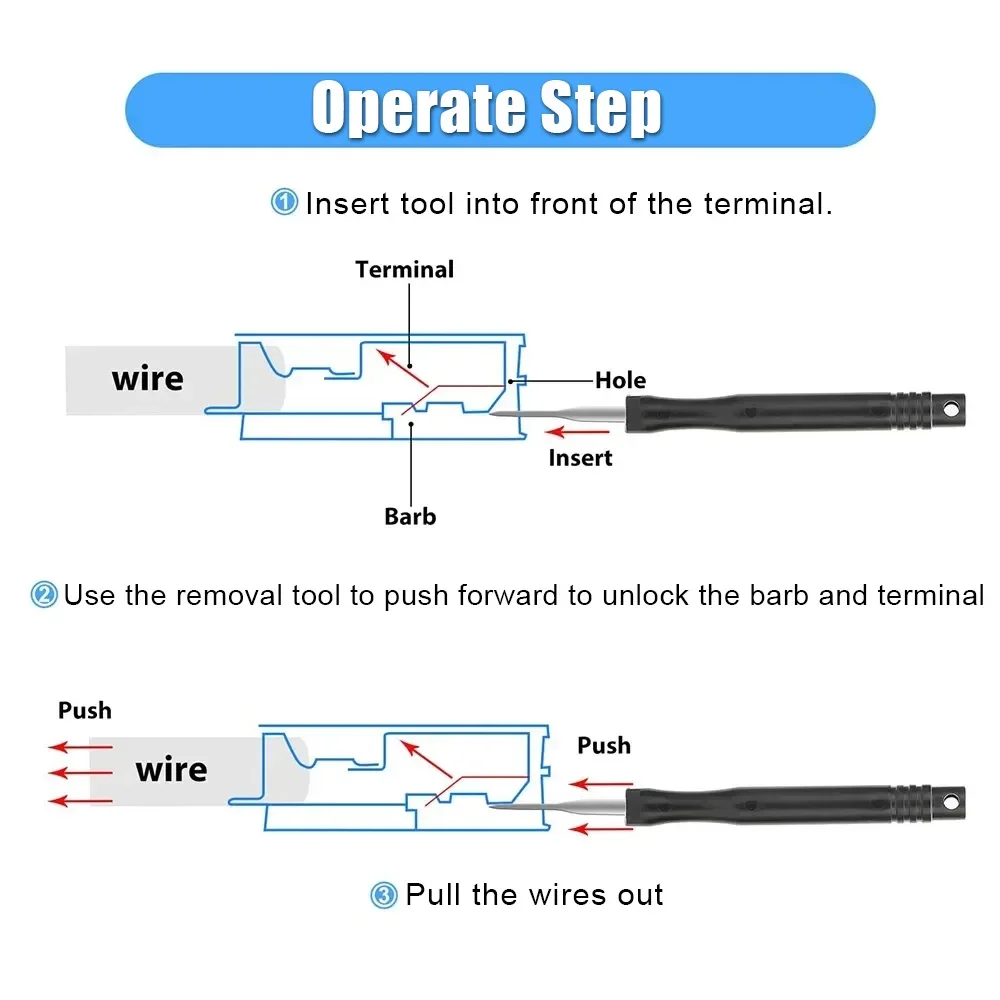 Operate Step

① Insert tool into front of the terminal.

Terminal

wire

Hole

Insert

Barb

② Use the removal tool to push forward to unlock the barb and terminal

Push

wire

Push

③ Pull the wires out