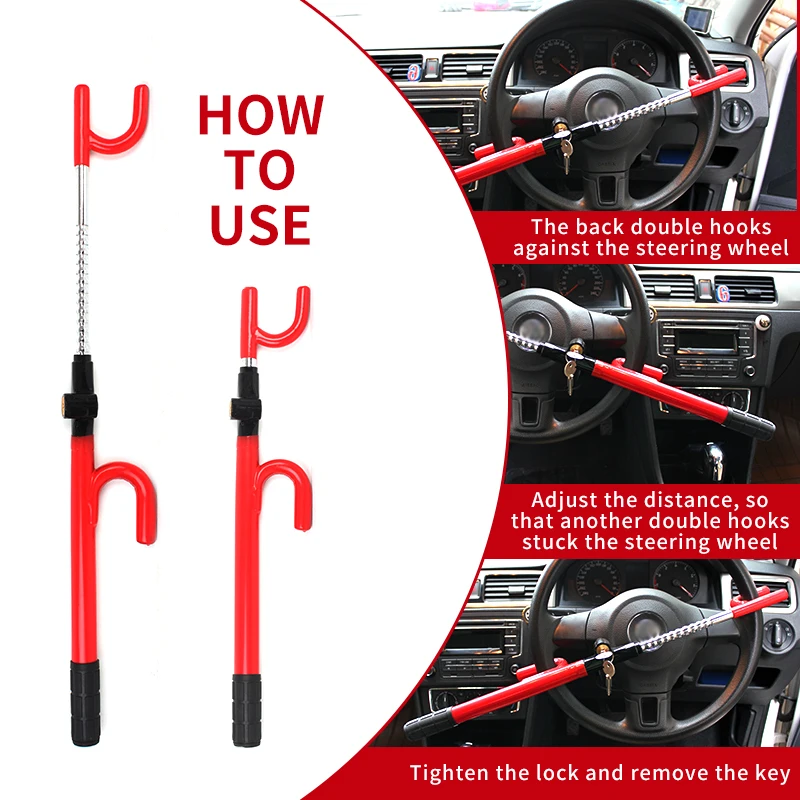 HOW TO USE

The back double hooks against the steering wheel

Adjust the distance, so that another double hooks stuck the steering wheel

Tighten the lock and remove the key