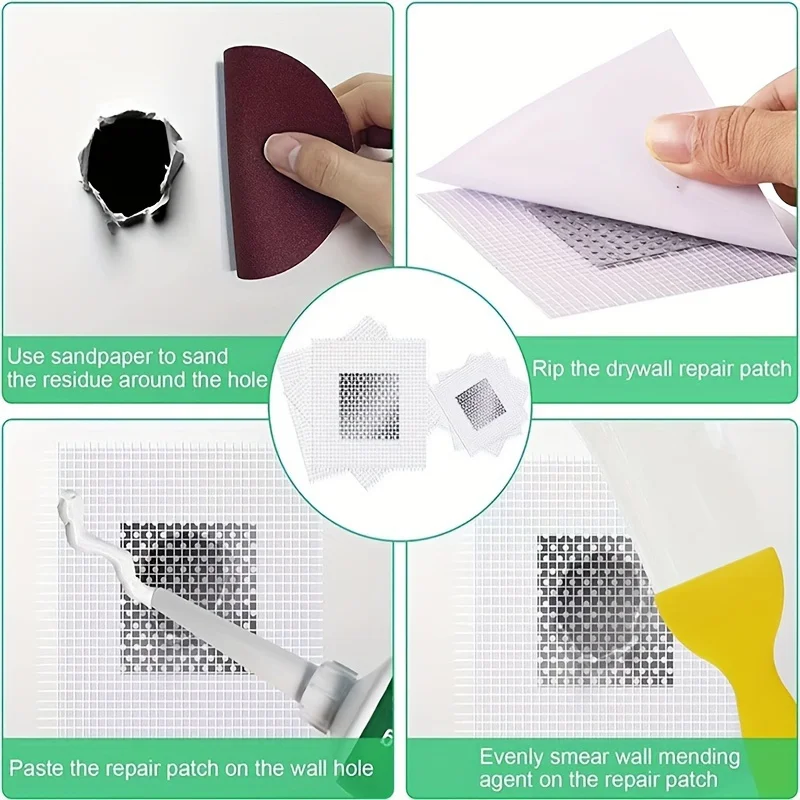 Use sandpaper to sand the residue around the hole

Rip the drywall repair patch

Paste the repair patch on the wall hole

Evenly smear wall mending agent on the repair patch