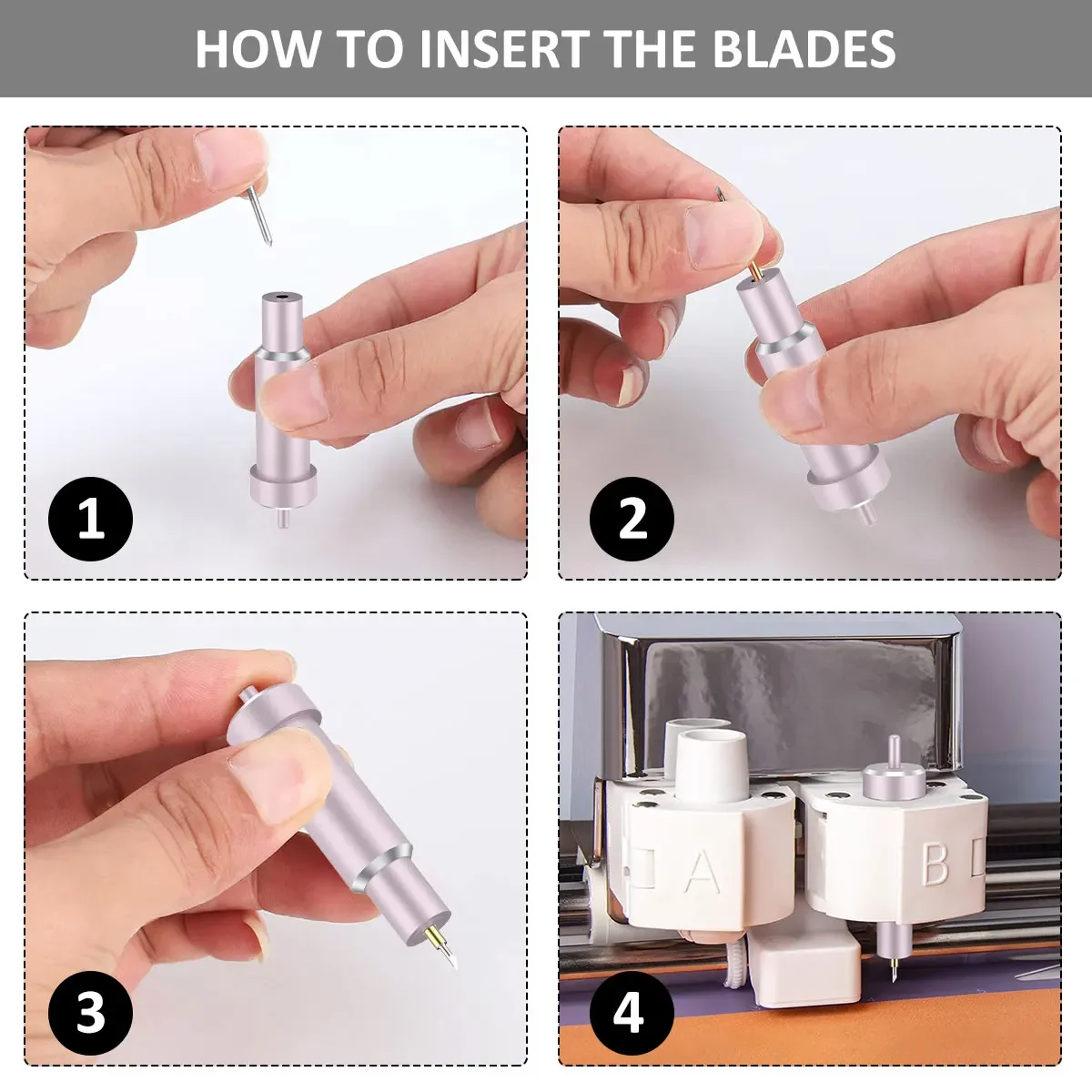 HOW TO INSERT THE BLADES

1

2

3

A

B

4