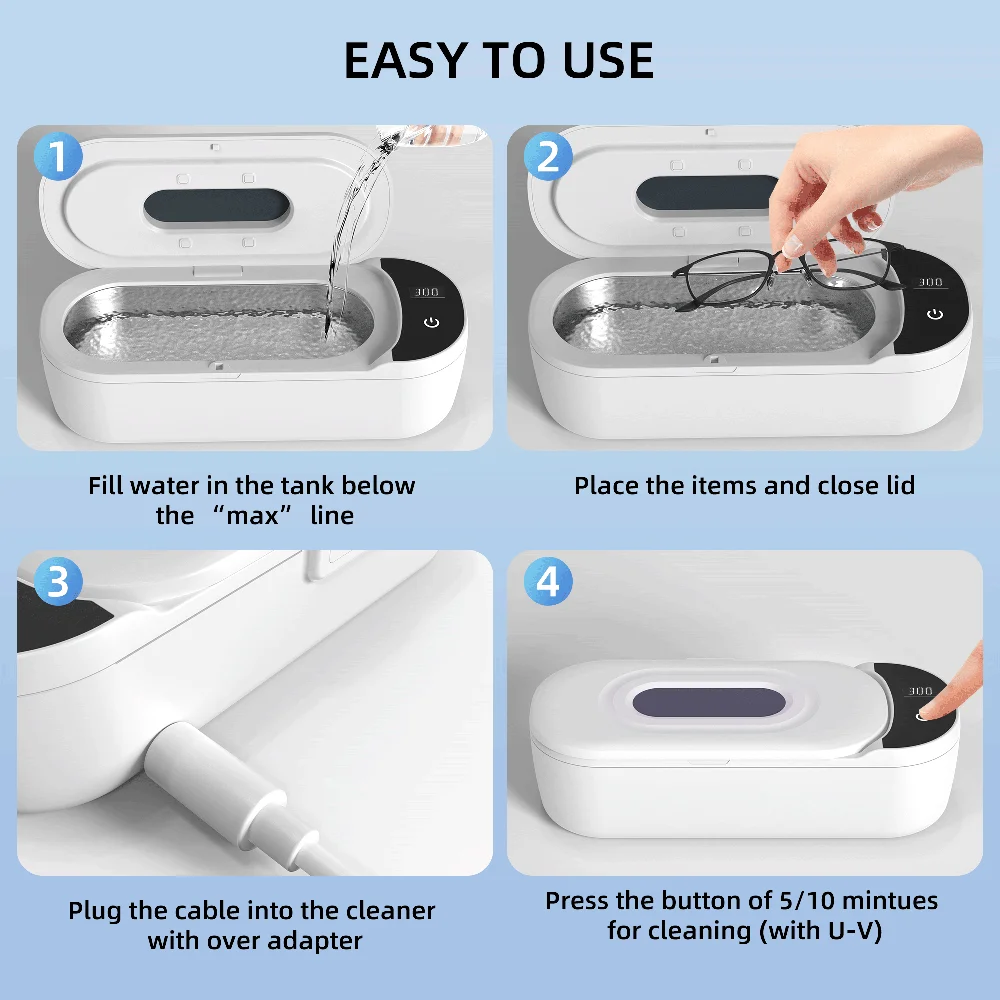 EASY TO USE

1

300

Fill water in the tank below the “max” line

2

300

Place the items and close lid

3

Plug the cable into the cleaner with over adapter

4

300

Press the button of 5/10 mintues for cleaning (with U-V)