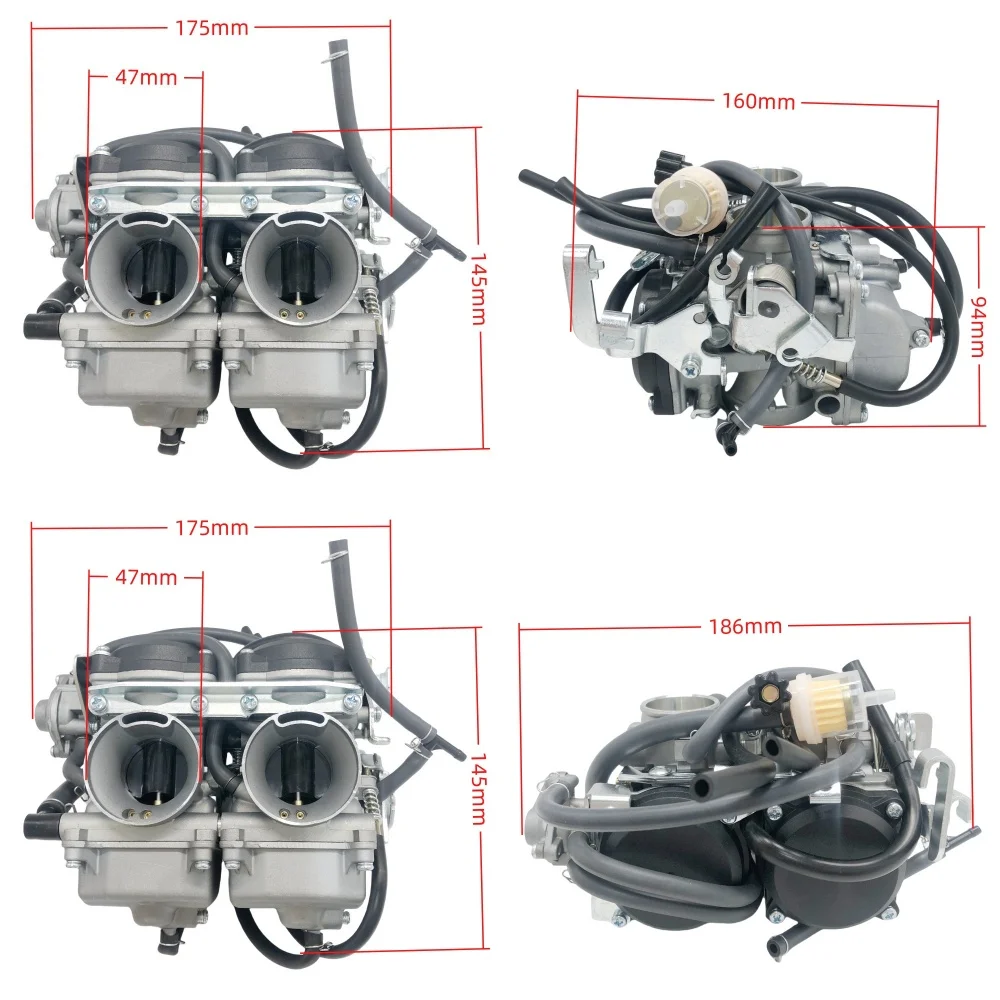 175mm
47mm
145mm
160mm
94mm
175mm
47mm
145mm
186mm