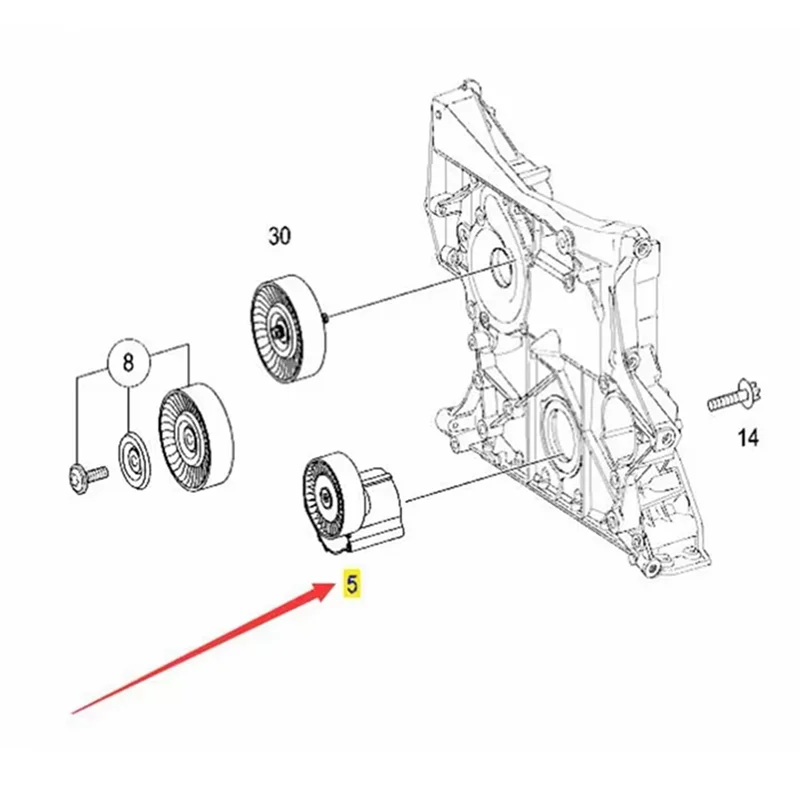 30

8

14

5