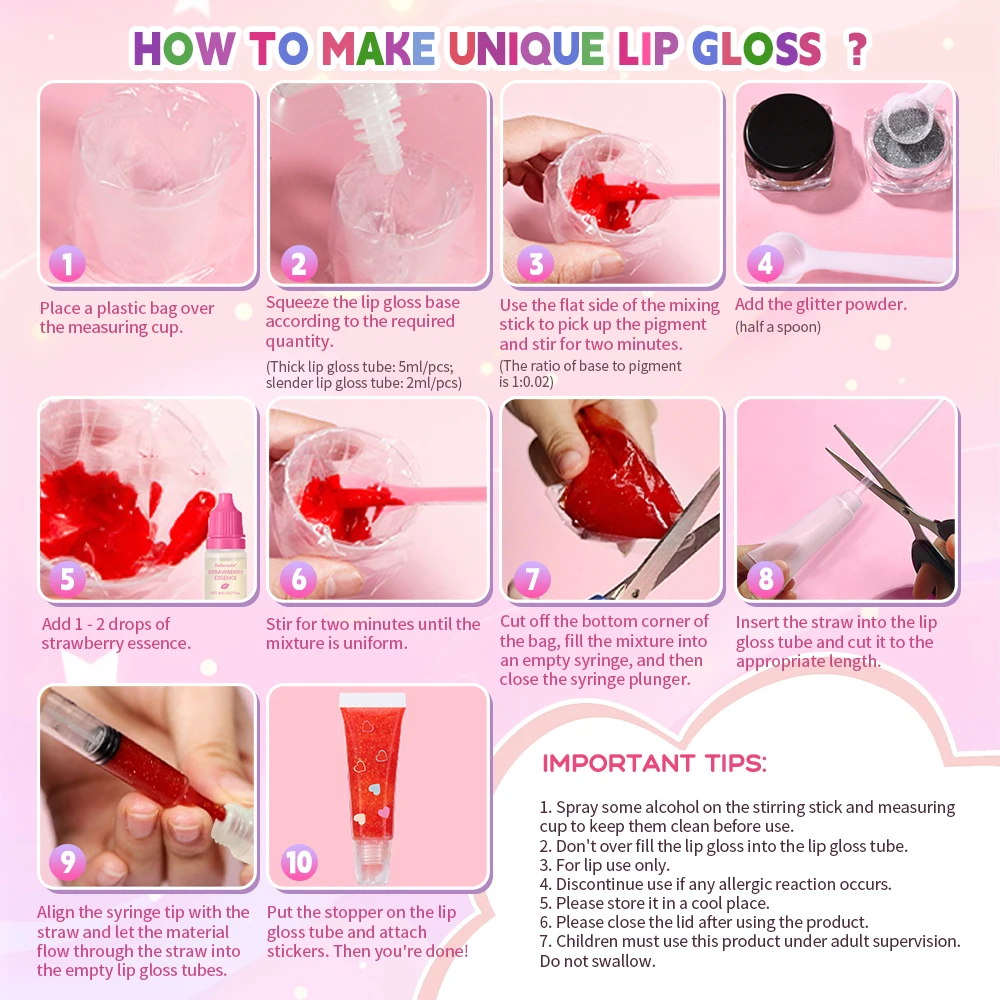 HOW TO MAKE UNIQUE LIP GLOSS ?

1
Place a plastic bag over the measuring cup.

2
Squeeze the lip gloss base according to the required quantity.
(Thick lip gloss tube: 5ml/pcs; slender lip gloss tube: 2ml/pcs)

3
Use the flat side of the mixing stick to pick up the pigment and stir for two minutes.
(The ratio of base to pigment is 1:0.02)

4
Add the glitter powder.
(half a spoon)

5
STRAWBERRY ESSENCE
Add 1 - 2 drops of strawberry essence.

6
Stir for two minutes until the mixture is uniform.

7
Cut off the bottom corner of the bag, fill the mixture into an empty syringe, and then close the syringe plunger.

8
Insert the straw into the lip gloss tube and cut it to the appropriate length.

9
Align the syringe tip with the straw and let the material flow through the straw into the empty lip gloss tubes.

10
Put the stopper on the lip gloss tube and attach stickers. Then you're done!

IMPORTANT TIPS:
1. Spray some alcohol on the stirring stick and measuring cup to keep them clean before use.
2. Don't over fill the lip gloss into the lip gloss tube.
3. For lip use only.
4. Discontinue use if any allergic reaction occurs.
5. Please store it in a cool place.
6. Please close the lid after using the product.
7. Children must use this product under adult supervision. Do not swallow.