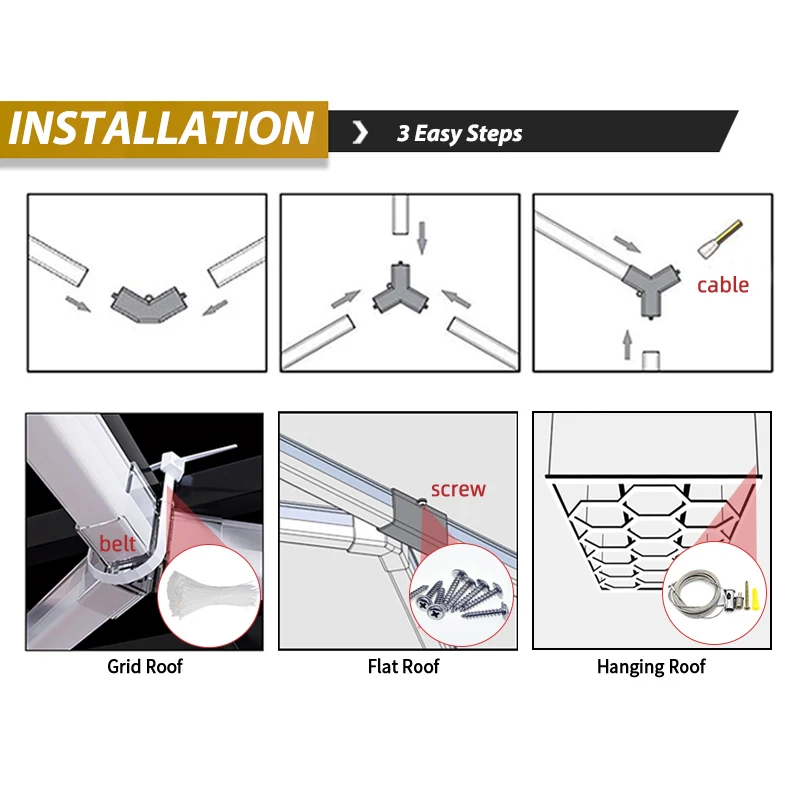 INSTALLATION

3 Easy Steps

cable

belt

screw

Grid Roof

Flat Roof

Hanging Roof