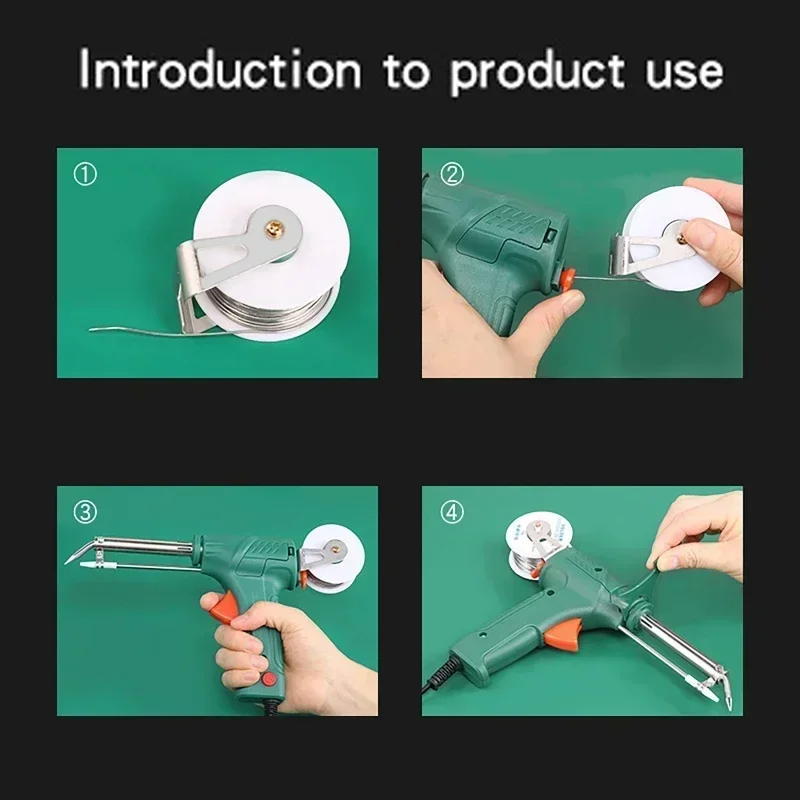 Introduction to product use

①

②

③

④