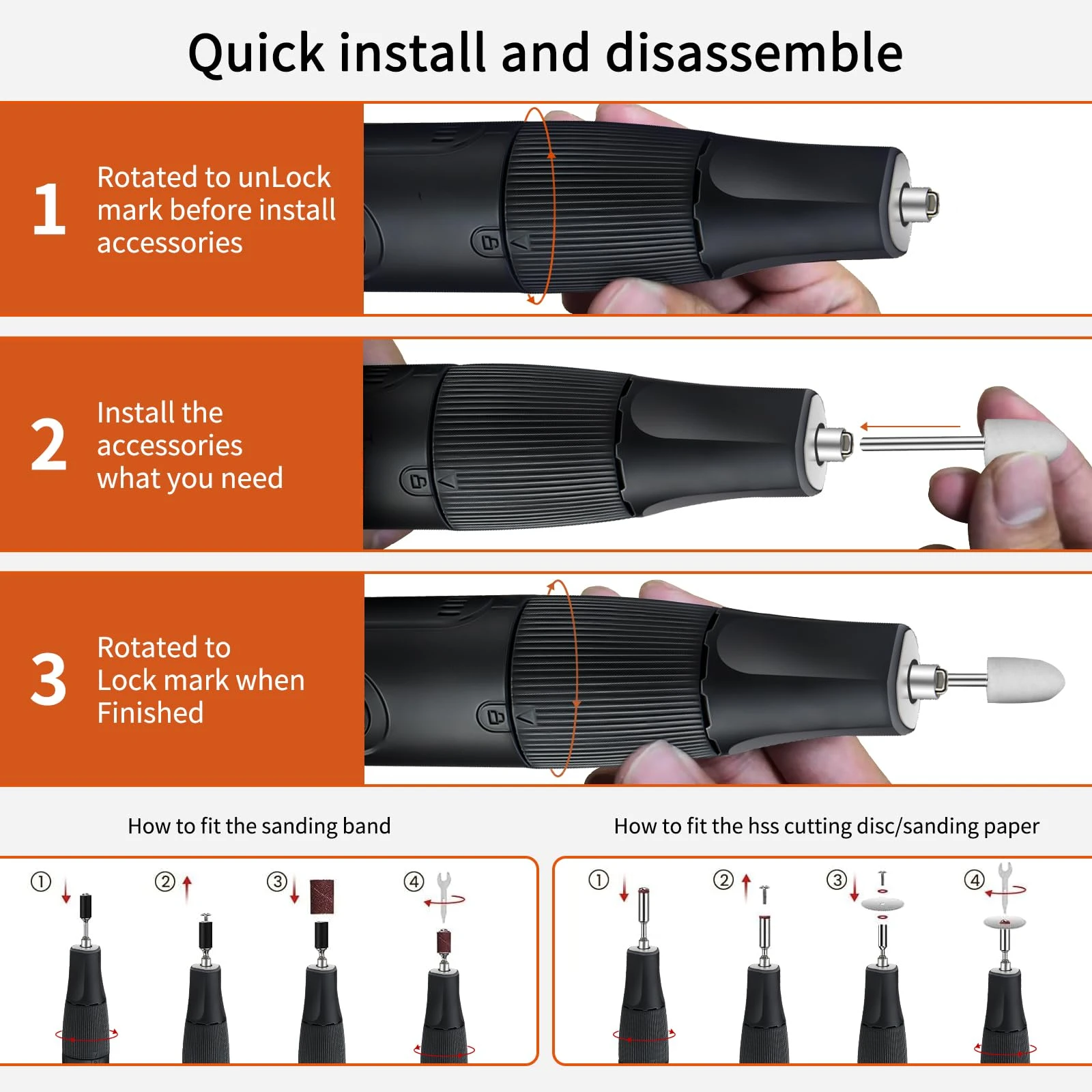 Quick install and disassemble

1 Rotated to unLock mark before install accessories

2 Install the accessories what you need

3 Rotated to Lock mark when Finished

How to fit the sanding band

① ② ③ ④

How to fit the hss cutting disc/sanding paper

① ② ③ ④