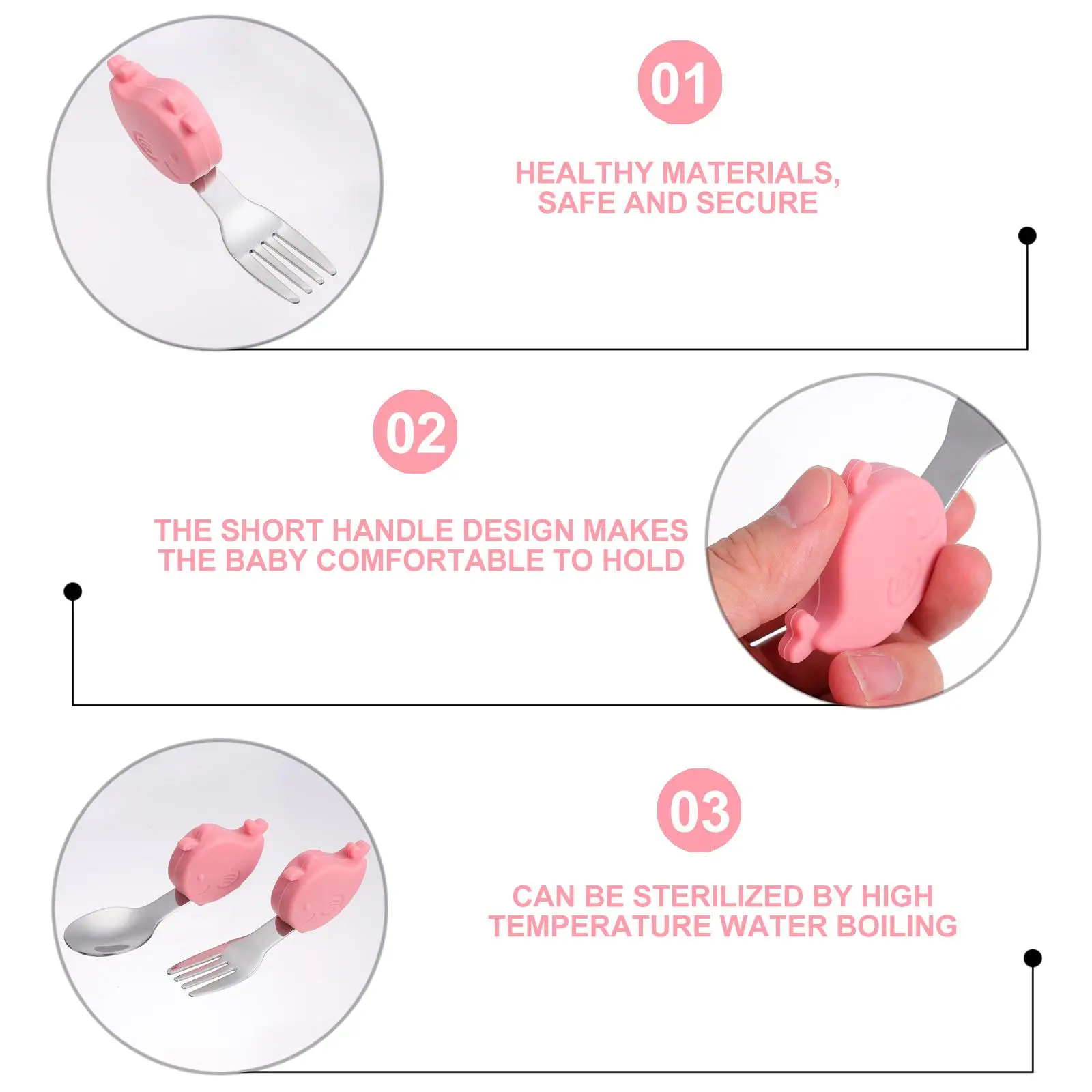 01

HEALTHY MATERIALS, SAFE AND SECURE

02

THE SHORT HANDLE DESIGN MAKES THE BABY COMFORTABLE TO HOLD

03

CAN BE STERILIZED BY HIGH TEMPERATURE WATER BOILING