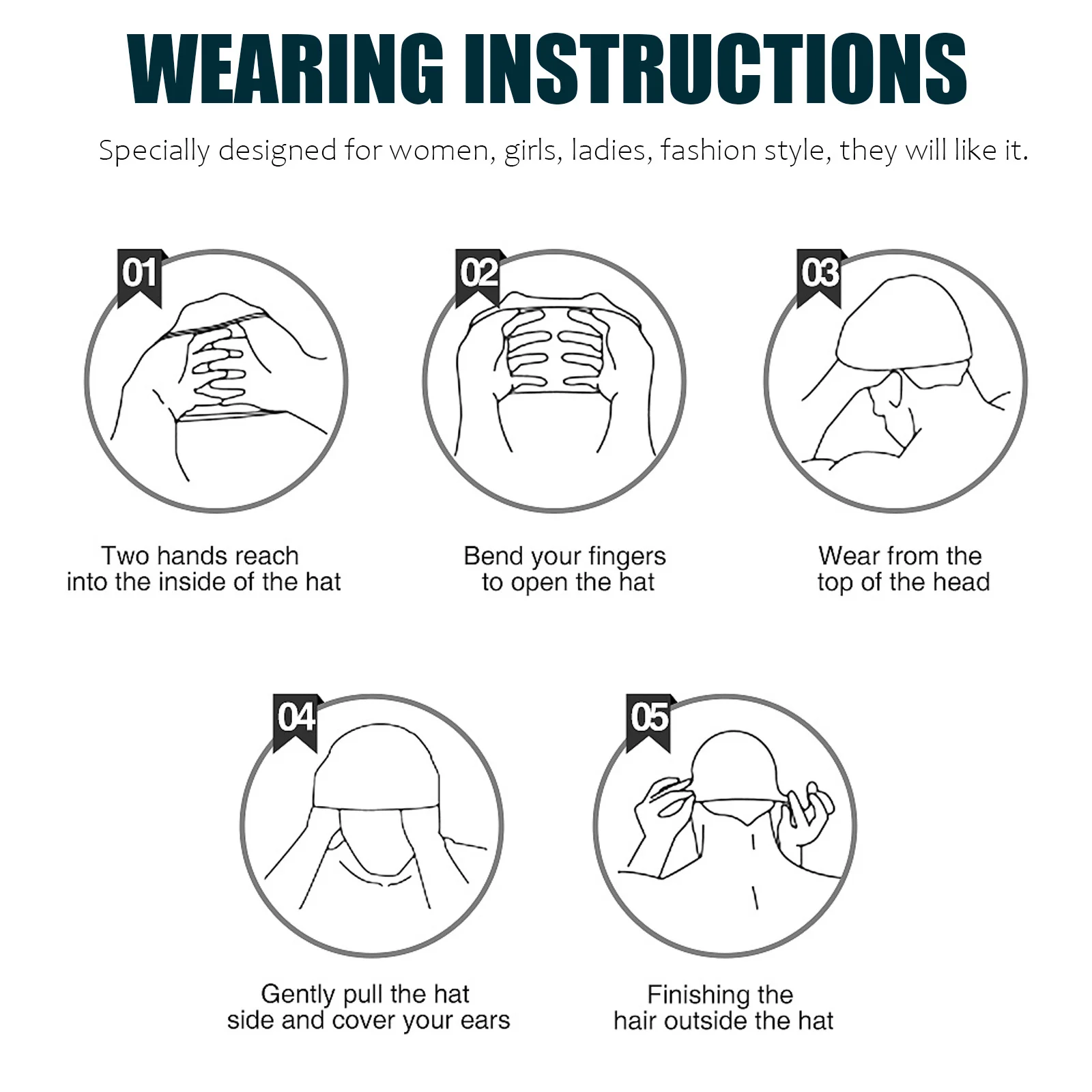 WEARING INSTRUCTIONS

Specially designed for women, girls, ladies, fashion style, they will like it.

01

Two hands reach into the inside of the hat

02

Bend your fingers to open the hat

03

Wear from the top of the head

04

Gently pull the hat side and cover your ears

05

Finishing the hair outside the hat