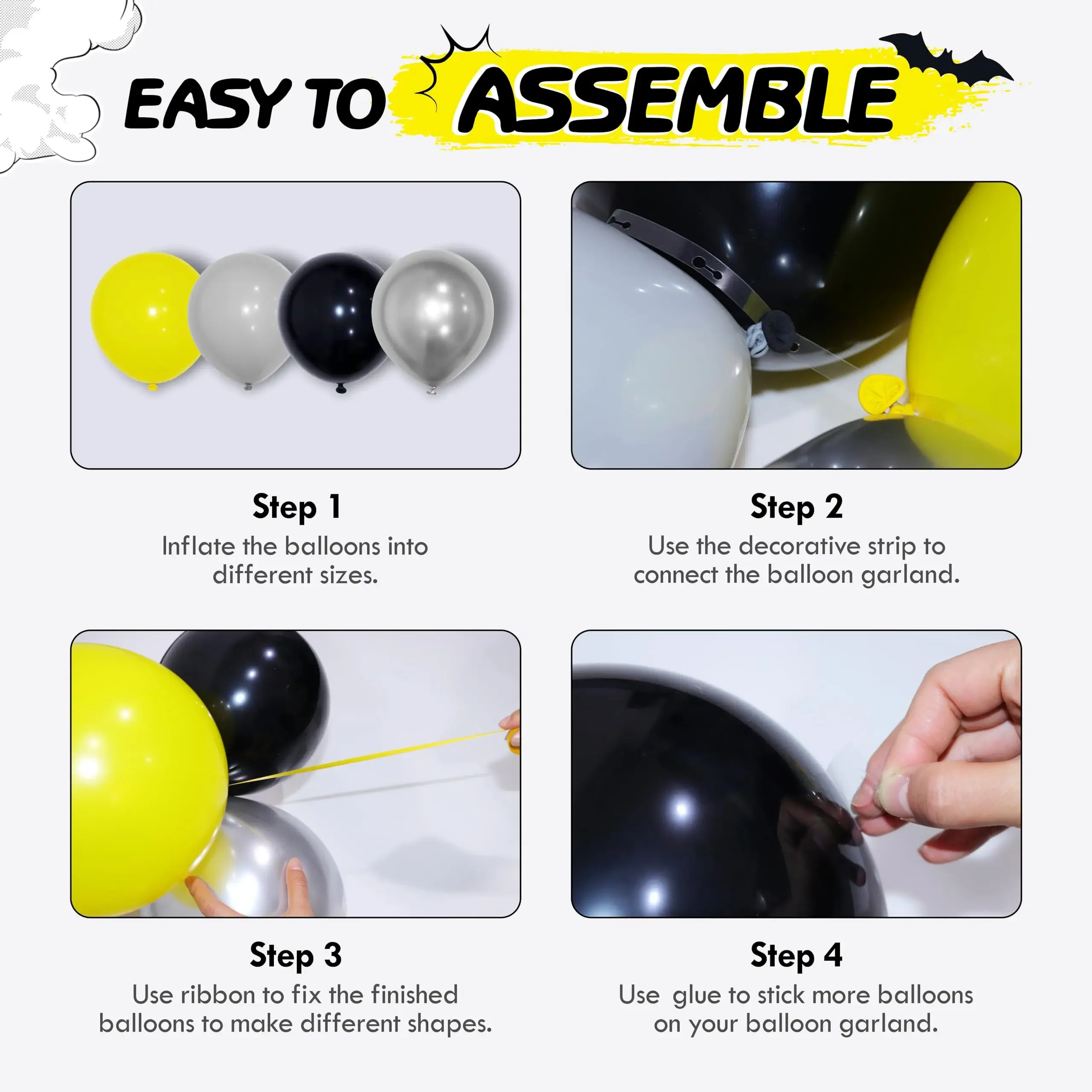 EASY TO ASSEMBLE

Step 1
Inflate the balloons into different sizes.

Step 2
Use the decorative strip to connect the balloon garland.

Step 3
Use ribbon to fix the finished balloons to make different shapes.

Step 4
Use  glue to stick more balloons on your balloon garland.