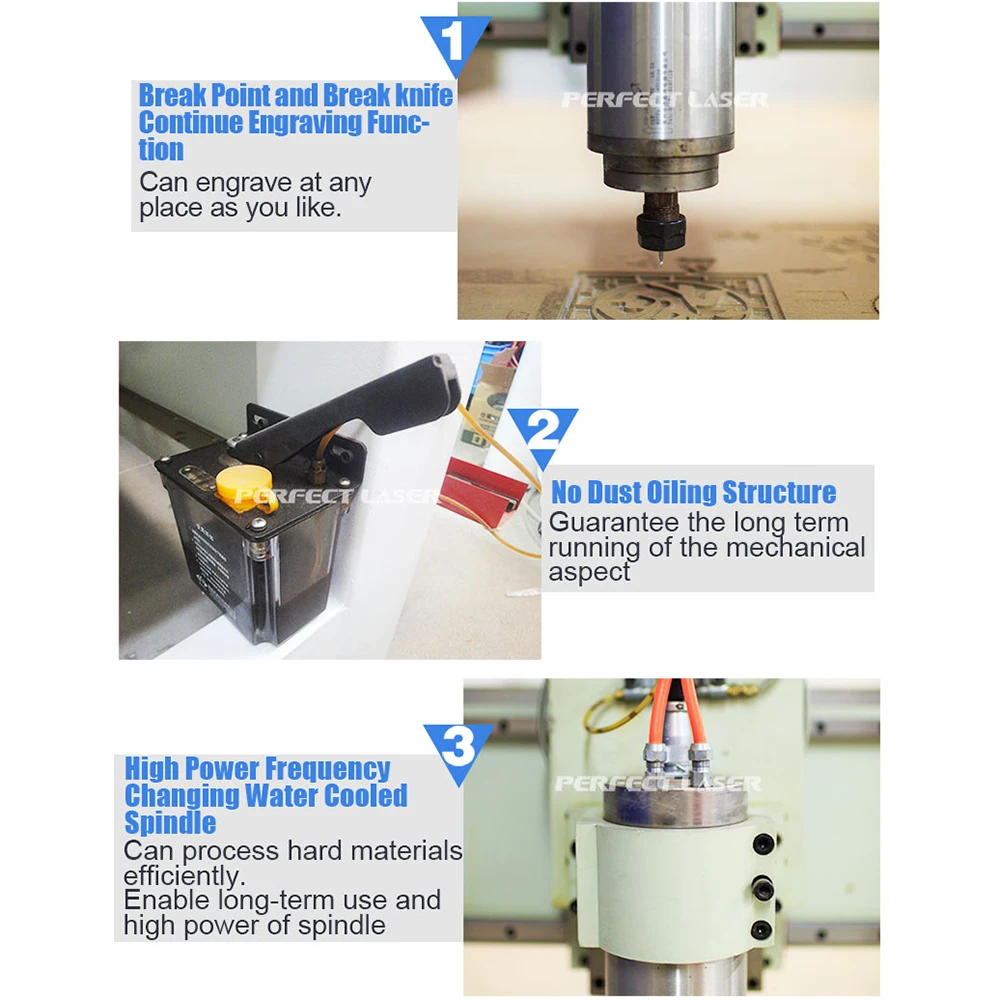 1

Break Point and Break knife Continue Engraving Function

Can engrave at any place as you like.

PERFECT LASER

PERFECT LASER

2

No Dust Oiling Structure

Guarantee the long term running of the mechanical aspect

3

High Power Frequency Changing Water Cooled Spindle

Can process hard materials efficiently.

Enable long-term use and high power of spindle

PERFECT LASER