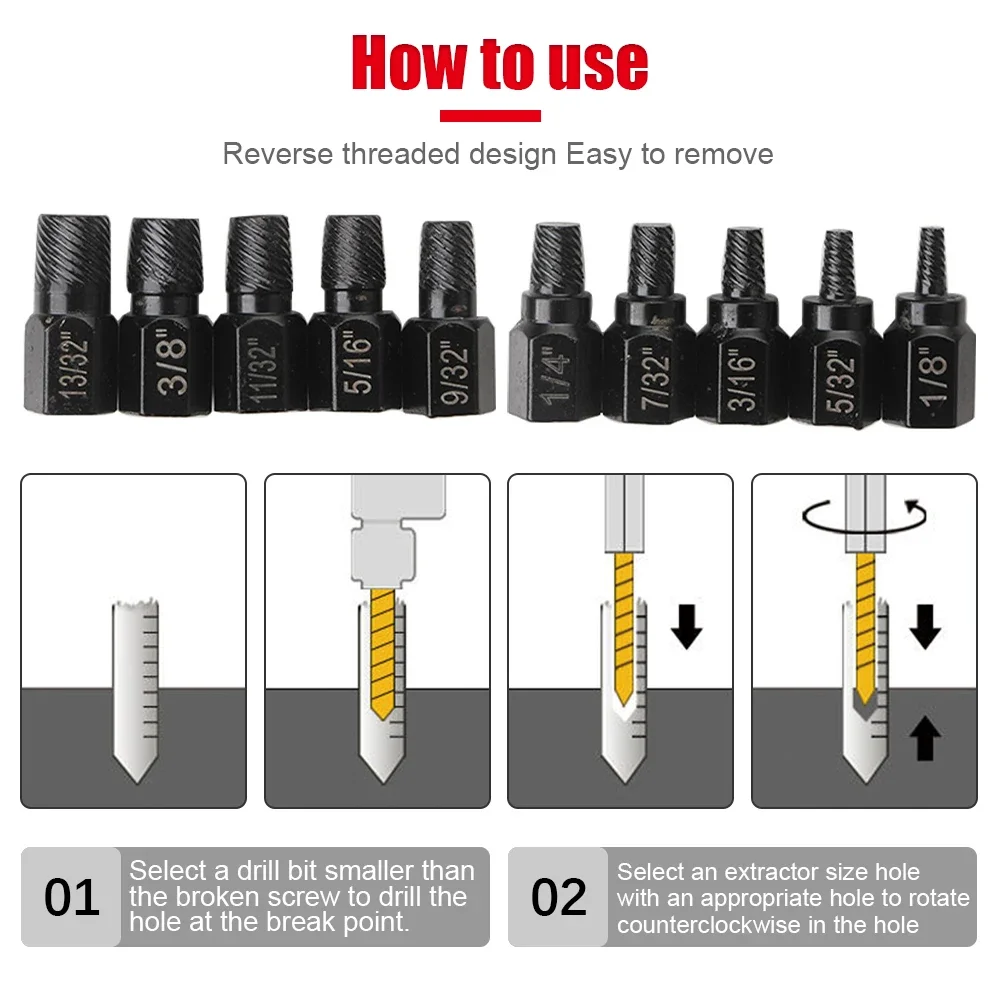 How to use

Reverse threaded design Easy to remove

13/32"
3/8"
11/32"
5/16"
9/32"
1/4"
7/32"
3/16"
5/32"
1/8"

01 Select a drill bit smaller than the broken screw to drill the hole at the break point.

02 Select an extractor size hole with an appropriate hole to rotate counterclockwise in the hole