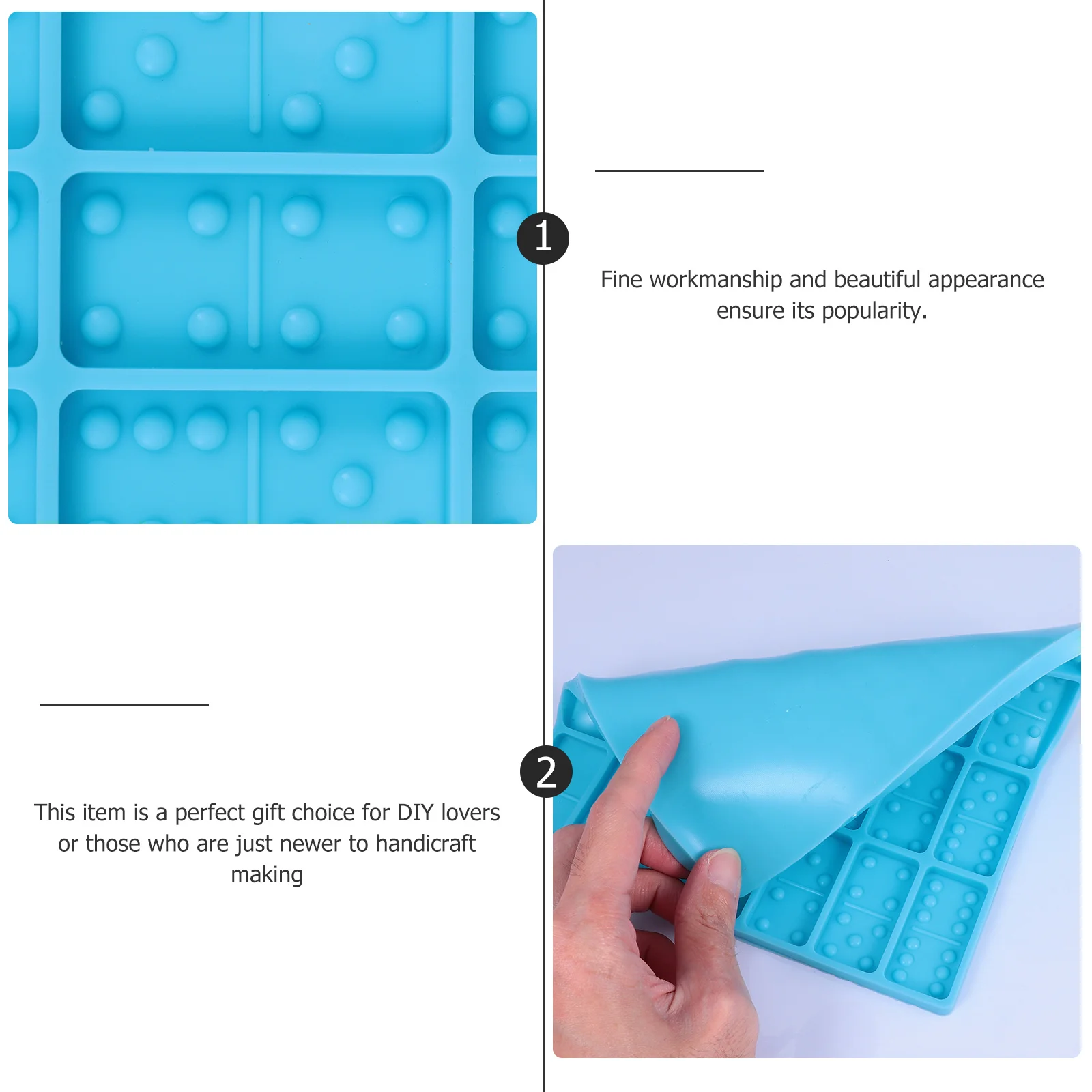 1

Fine workmanship and beautiful appearance ensure its popularity.

2

This item is a perfect gift choice for DIY lovers or those who are just newer to handicraft making