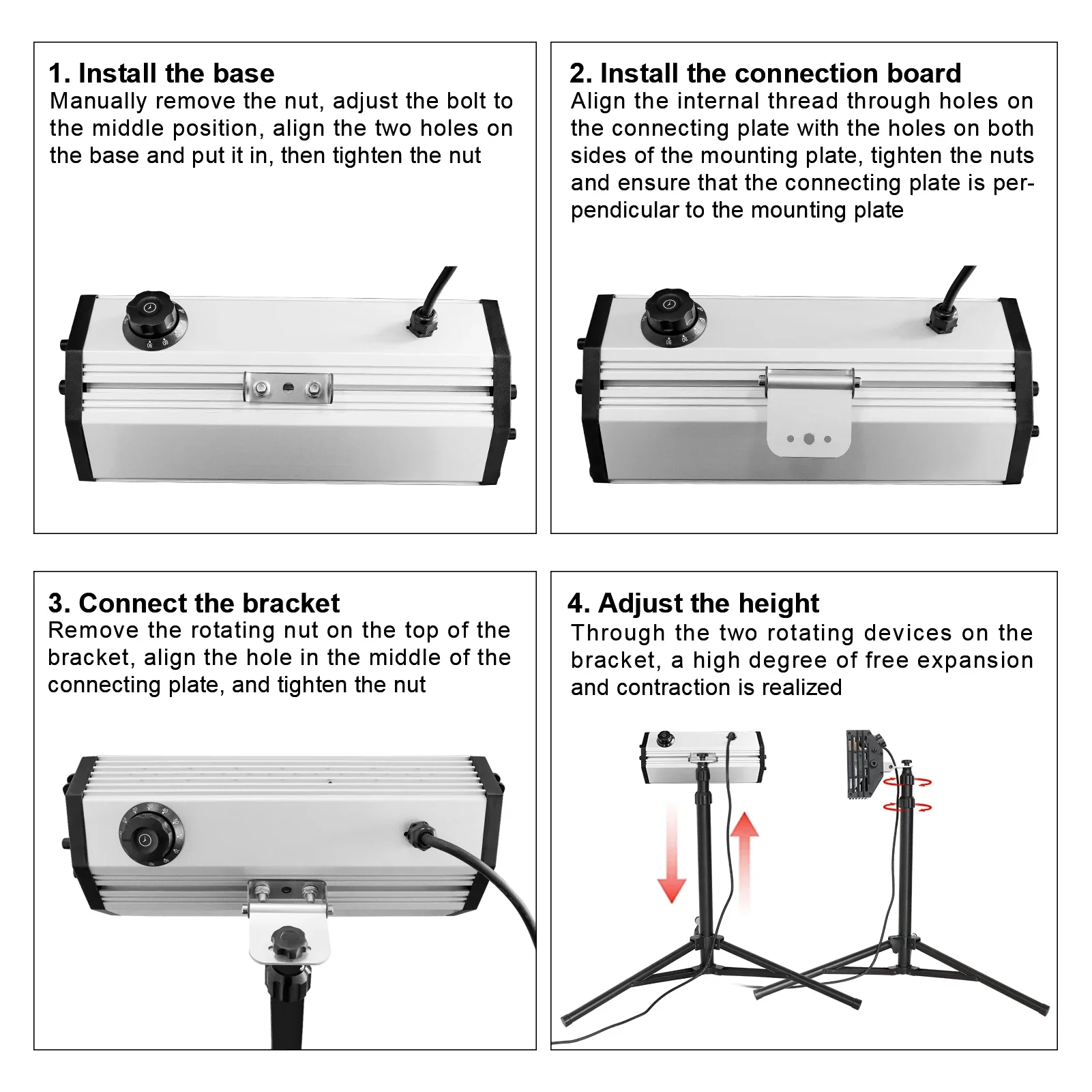 1. Install the base
Manually remove the nut, adjust the bolt to the middle position, align the two holes on the base and put it in, then tighten the nut

2. Install the connection board
Align the internal thread through holes on the connecting plate with the holes on both sides of the mounting plate, tighten the nuts and ensure that the connecting plate is perpendicular to the mounting plate

3. Connect the bracket
Remove the rotating nut on the top of the bracket, align the hole in the middle of the connecting plate, and tighten the nut

4. Adjust the height
Through the two rotating devices on the bracket, a high degree of free expansion and contraction is realized