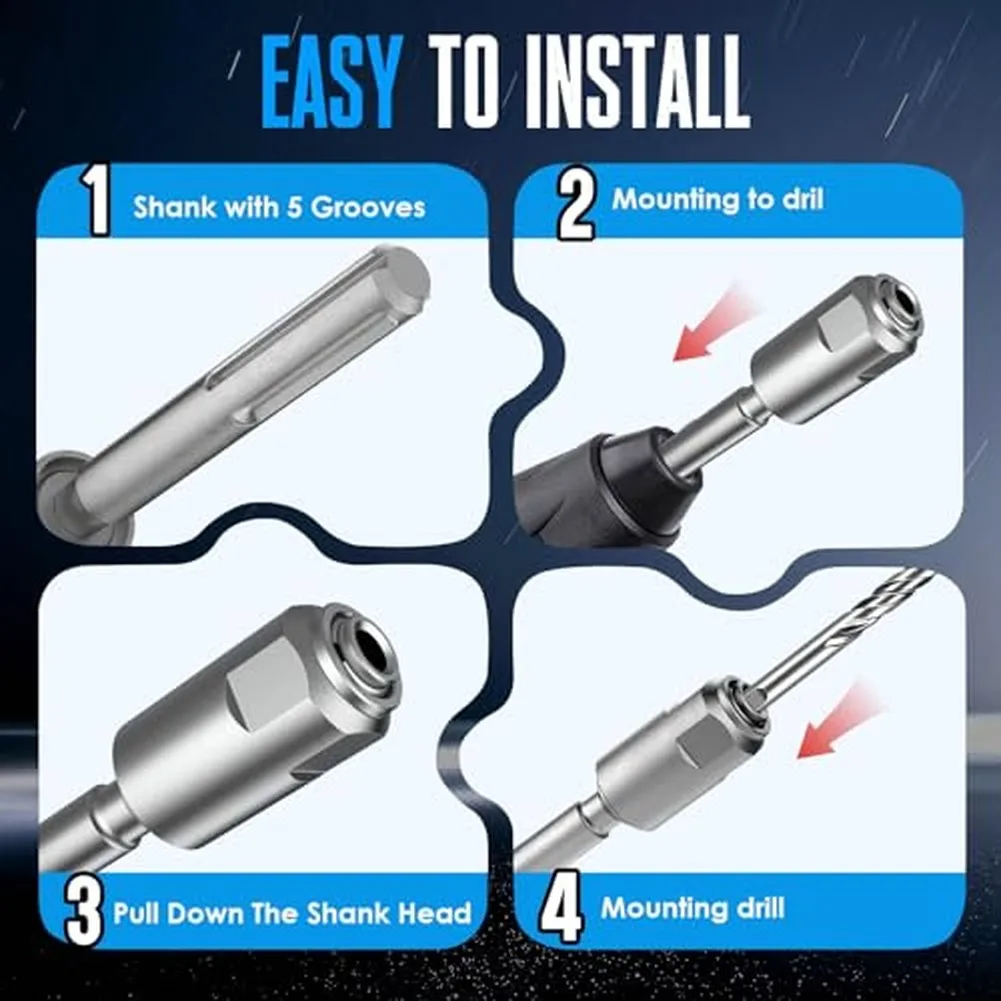 EASY TO INSTALL

1 Shank with 5 Grooves

2 Mounting to dril

3 Pull Down The Shank Head

4 Mounting drill